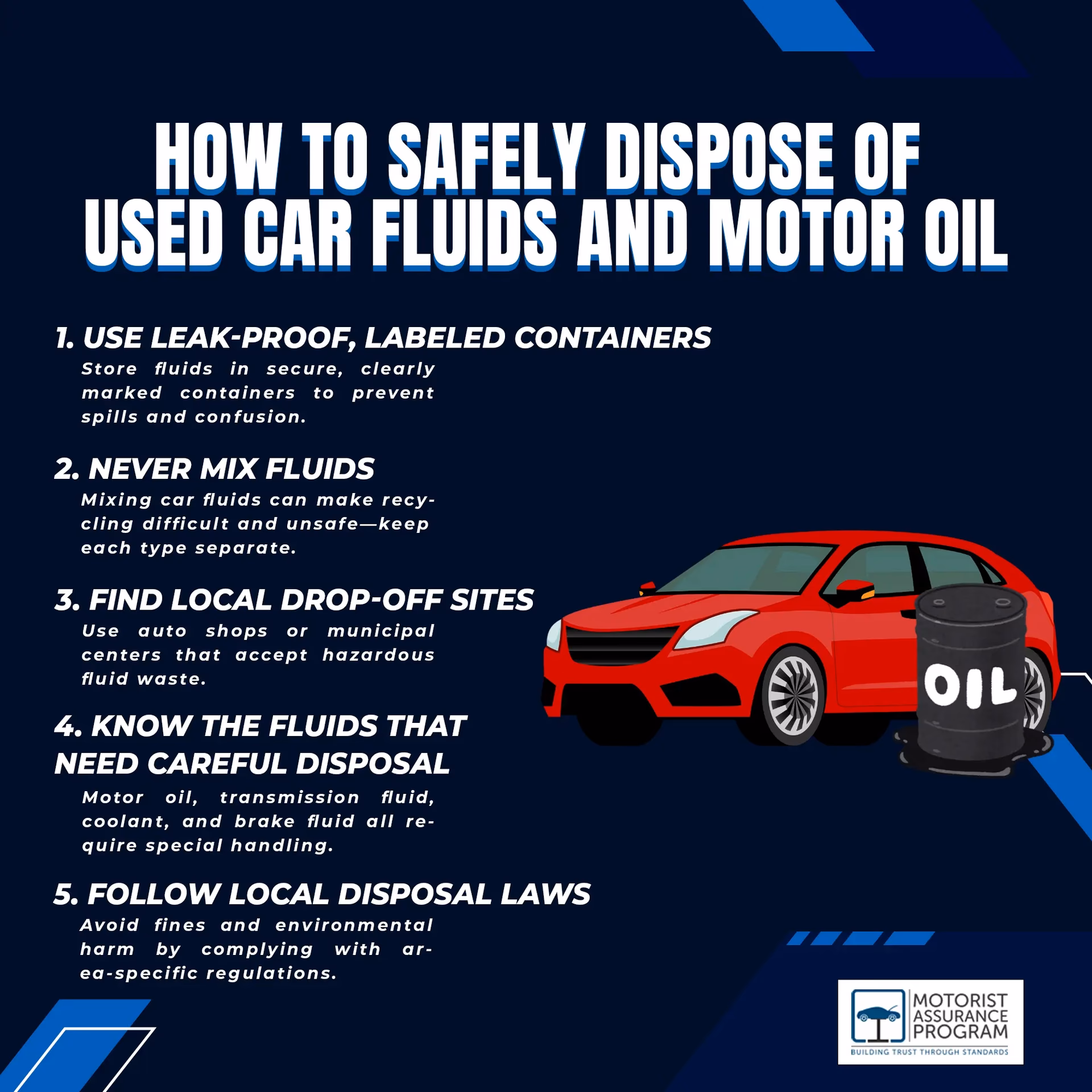 HOW TO SAFELY DISPOSE OF USED CAR FLUIDS AND MOTOR OIL

1. USE LEAK-PROOF, LABELED CONTAINERS
Store fluids in secure, clearly marked containers to prevent spills and confusion.

2. NEVER MIX FLUIDS
Mixing car fluids can make recycling difficult and unsafe—keep each type separate.

3. FIND LOCAL DROP-OFF SITES
Use auto shops or municipal centers that accept hazardous fluid waste.

4. KNOW THE FLUIDS THAT NEED CAREFUL DISPOSAL
Motor oil, transmission fluid, coolant, and brake fluid all require special handling.

5. FOLLOW LOCAL DISPOSAL LAWS
Avoid fines and environmental harm by complying with area-specific regulations.

OIL

MOTORIST ASSURANCE PROGRAM
BUILDING TRUST THROUGH STANDARDS