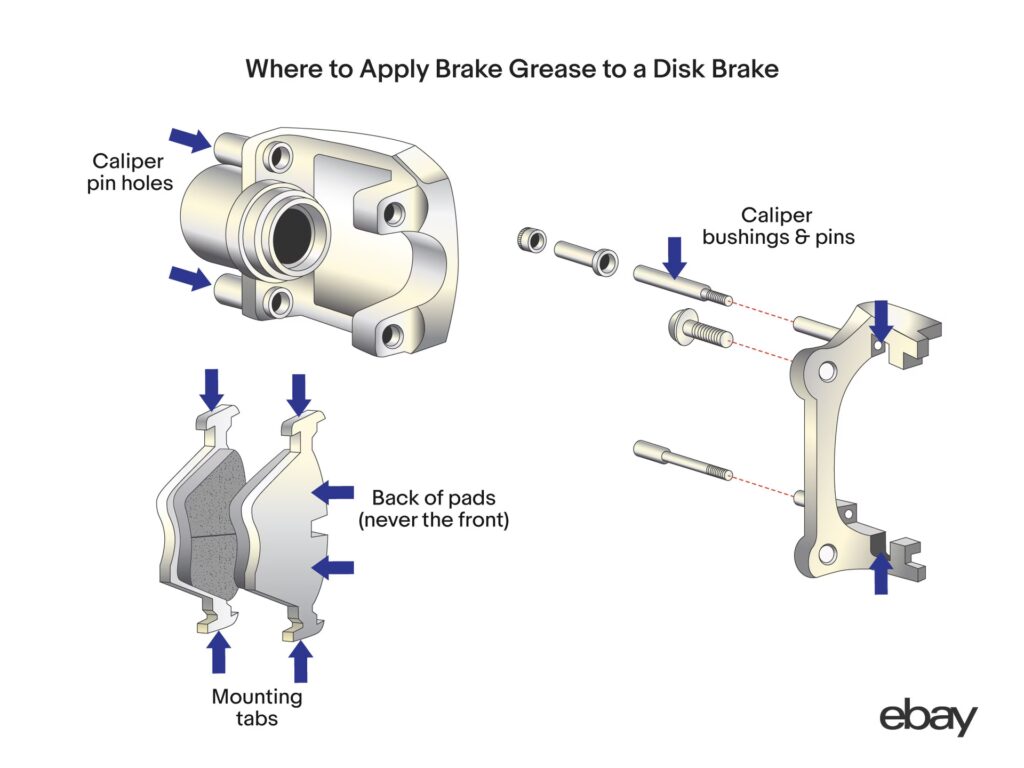 Where to Apply Brake Grease to a Disk Brake

Caliper pin holes

Caliper bushings & pins

Back of pads (never the front)

Mounting tabs

ebay