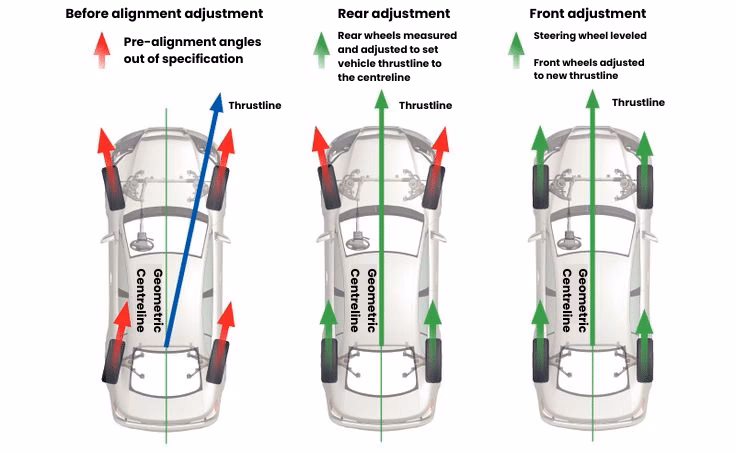 Before alignment adjustment

Pre-alignment angles out of specification

Thrustline

Geometric Centreline

Rear adjustment

Rear wheels measured and adjusted to set vehicle thrustline to the centreline

Thrustline

Geometric Centreline

Front adjustment

Steering wheel leveled

Front wheels adjusted to new thrustline

Thrustline

Geometric Centreline