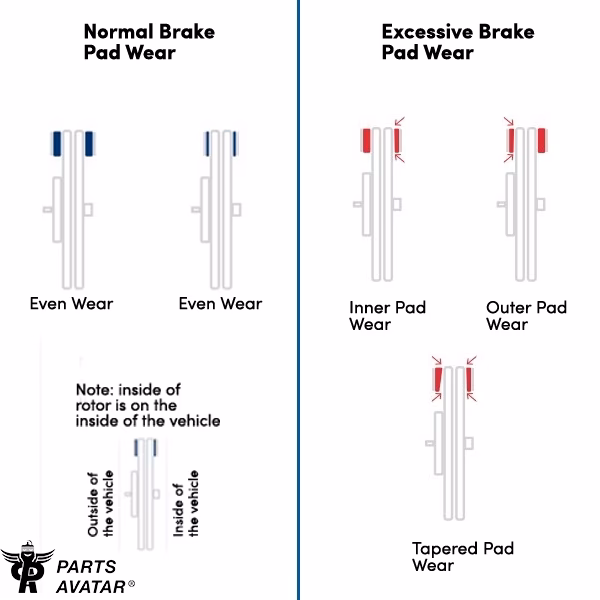 Normal Brake Pad Wear

Even Wear

Even Wear

Note: inside of rotor is on the inside of the vehicle

Outside of the vehicle

Inside of the vehicle

PARTS AVATAR®

Excessive Brake Pad Wear

Inner Pad Wear

Outer Pad Wear

Tapered Pad Wear