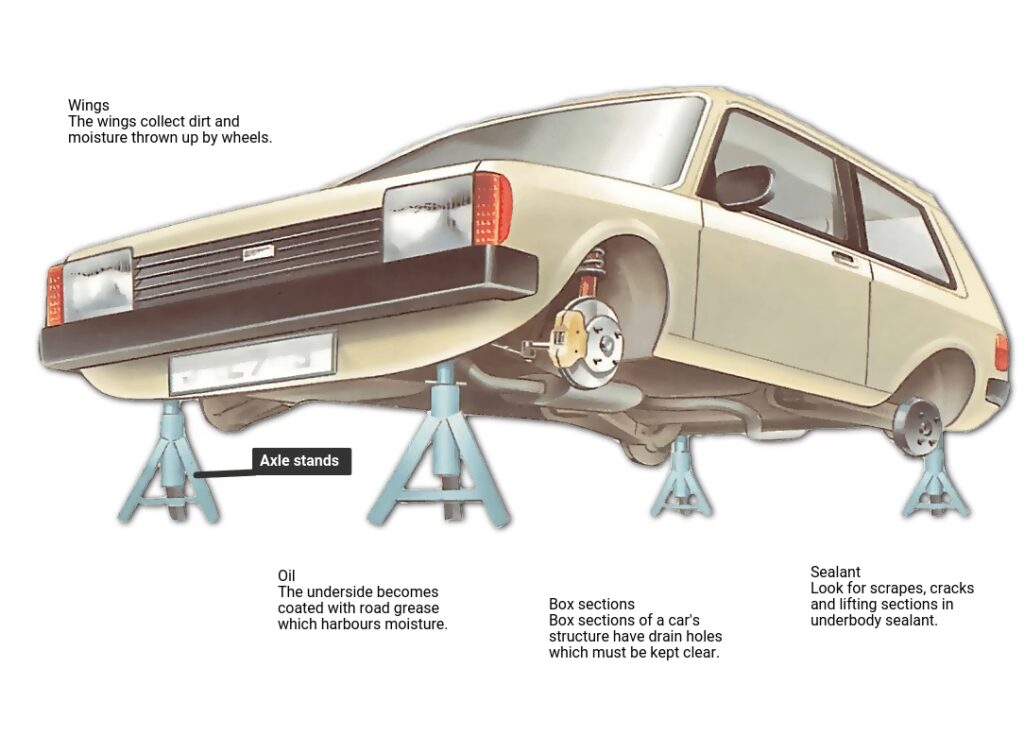 Wings
The wings collect dirt and moisture thrown up by wheels.

Axle stands

Oil
The underside becomes coated with road grease which harbours moisture.

Box sections
Box sections of a car's structure have drain holes which must be kept clear.

Sealant
Look for scrapes, cracks and lifting sections in underbody sealant.