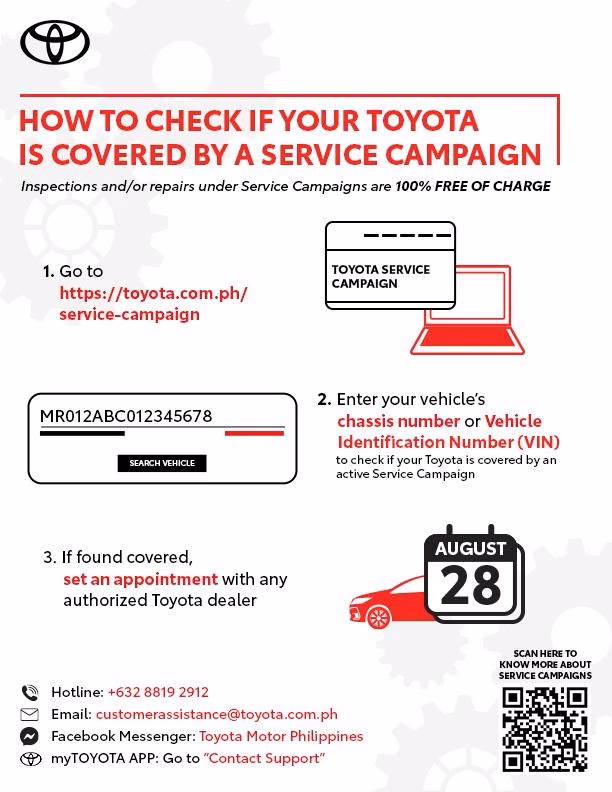 HOW TO CHECK IF YOUR TOYOTA IS COVERED BY A SERVICE CAMPAIGN

Inspections and/or repairs under Service Campaigns are 100% FREE OF CHARGE

1. Go to https://toyota.com.ph/service-campaign

TOYOTA SERVICE CAMPAIGN

MR012ABC012345678

SEARCH VEHICLE

2. Enter your vehicle's chassis number or Vehicle Identification Number (VIN) to check if your Toyota is covered by an active Service Campaign

3. If found covered, set an appointment with any authorized Toyota dealer

AUGUST
28

SCAN HERE TO KNOW MORE ABOUT SERVICE CAMPAIGNS

Hotline: +632 8819 2912
Email: customerassistance@toyota.com.ph
Facebook Messenger: Toyota Motor Philippines
myTOYOTA APP: Go to "Contact Support"