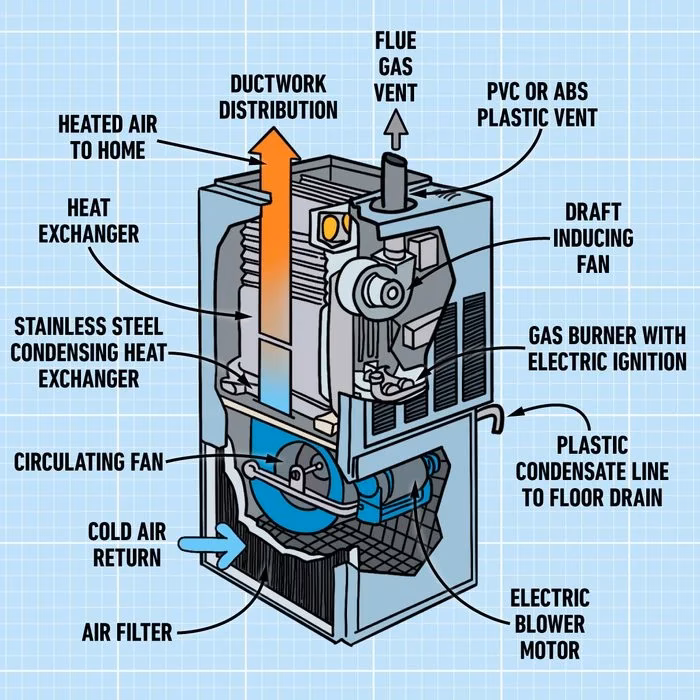 FLUE GAS VENT

DUCTWORK DISTRIBUTION

PVC OR ABS PLASTIC VENT

HEATED AIR TO HOME

HEAT EXCHANGER

DRAFT INDUCING FAN

STAINLESS STEEL CONDENSING HEAT EXCHANGER

GAS BURNER WITH ELECTRIC IGNITION

CIRCULATING FAN

PLASTIC CONDENSATE LINE TO FLOOR DRAIN

COLD AIR RETURN

AIR FILTER

ELECTRIC BLOWER MOTOR