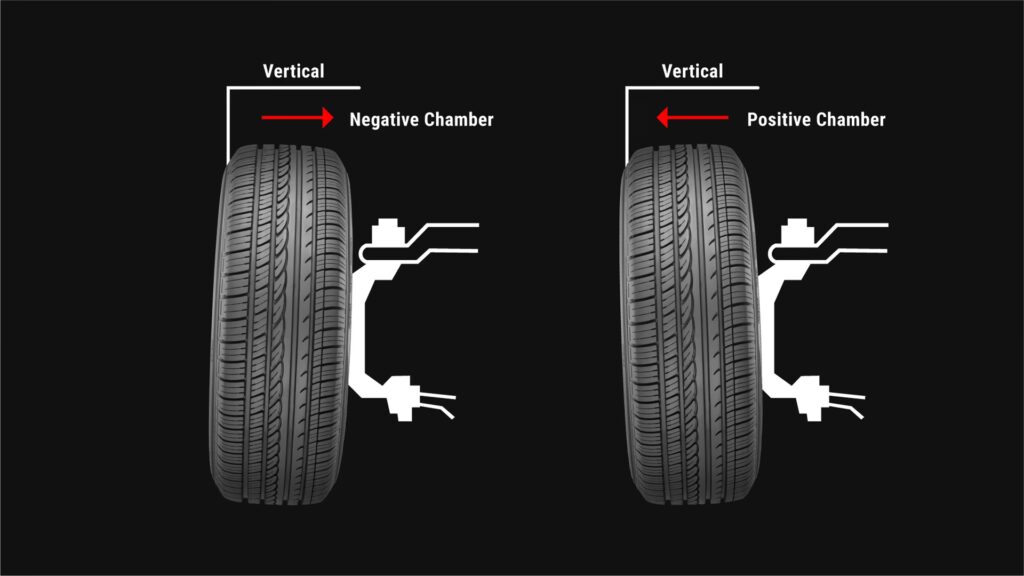 Vertical

Negative Chamber

Vertical

Positive Chamber