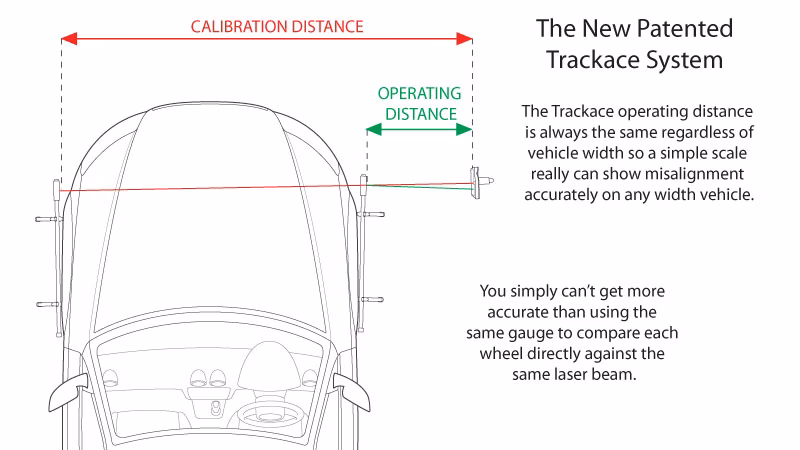 CALIBRATION DISTANCE

OPERATING DISTANCE

The New Patented Trackace System

The Trackace operating distance is always the same regardless of vehicle width so a simple scale really can show misalignment accurately on any width vehicle.

You simply can't get more accurate than using the same gauge to compare each wheel directly against the same laser beam.