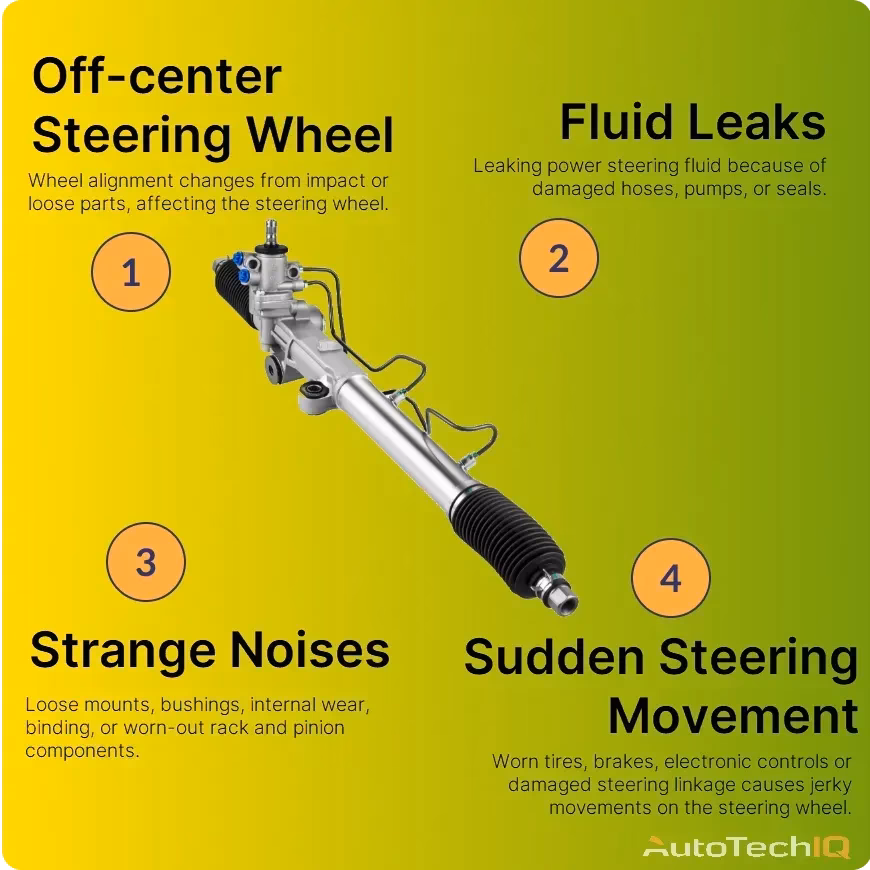 Off-center Steering Wheel

Wheel alignment changes from impact or loose parts, affecting the steering wheel.

1

Fluid Leaks

Leaking power steering fluid because of damaged hoses, pumps, or seals.

2

3

Strange Noises

Loose mounts, bushings, internal wear, binding, or worn-out rack and pinion components.

4

Sudden Steering Movement

Worn tires, brakes, electronic controls or damaged steering linkage causes jerky movements on the steering wheel.

AutoTechIQ