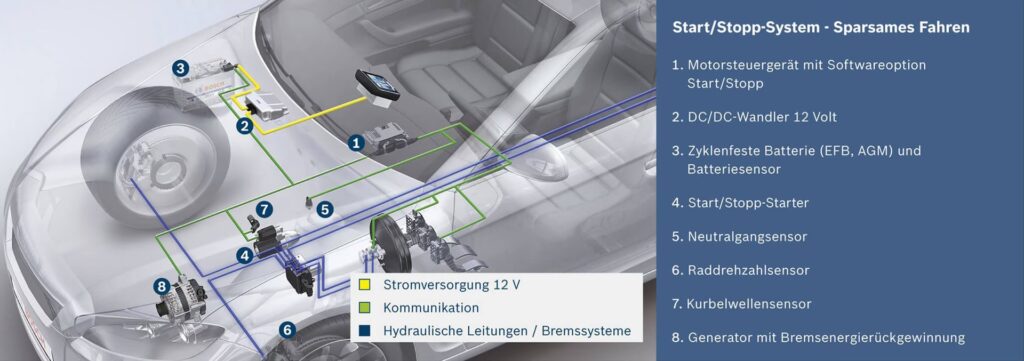 3

2

1

7

5

4

8

6

Stromversorgung 12 V

Kommunikation

Hydraulische Leitungen / Bremssysteme

Start/Stopp-System - Sparsames Fahren

1. Motorsteuergerät mit Softwareoption Start/Stopp

2. DC/DC-Wandler 12 Volt

3. Zyklenfeste Batterie (EFB, AGM) und Batteriesensor

4. Start/Stopp-Starter

5. Neutralgangsensor

6. Raddrehzahlsensor

7. Kurbelwellensensor

8. Generator mit Bremsenergierückgewinnung