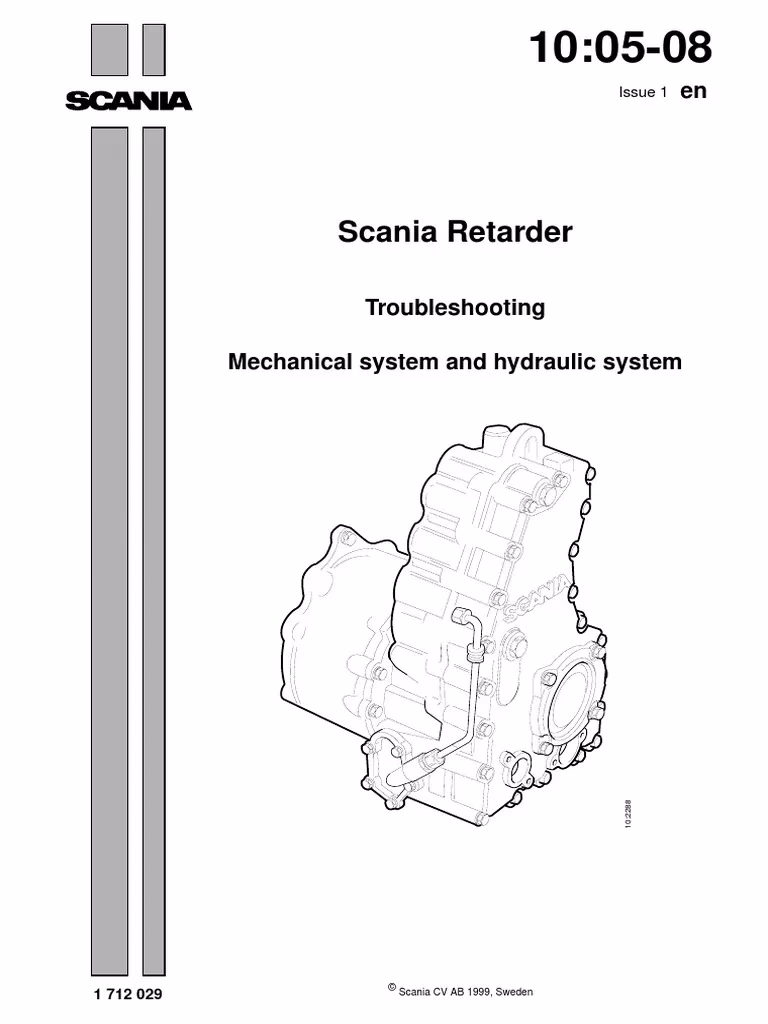 SCANIA

10:05-08

Issue 1 en

Scania Retarder

Troubleshooting

Mechanical system and hydraulic system

SCANIA

10:2288

1 712 029

© Scania CV AB 1999, Sweden