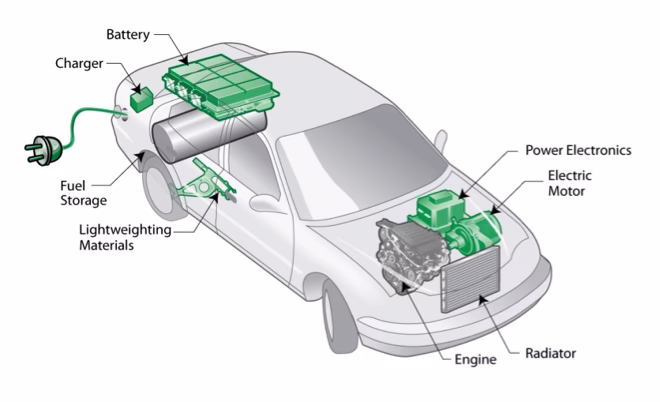 Battery
Charger
Fuel Storage
Lightweighting Materials
Power Electronics
Electric Motor
Engine
Radiator