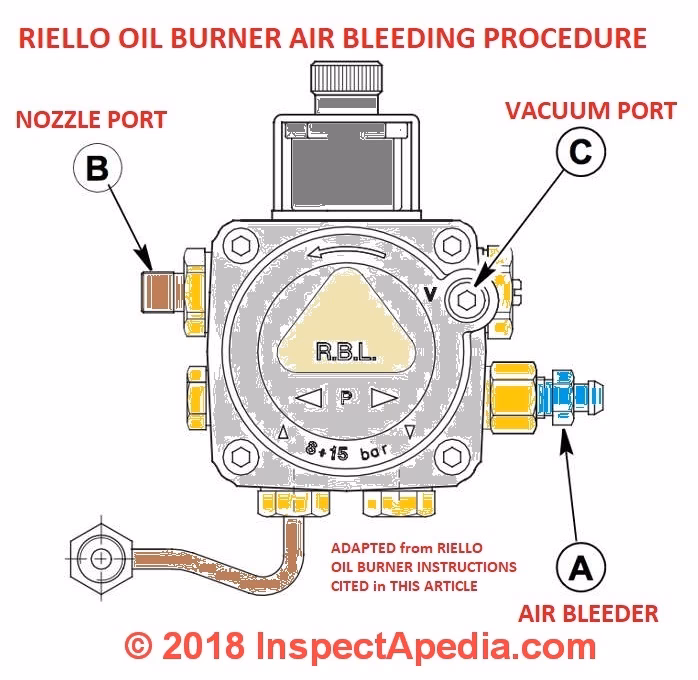 RIELLO OIL BURNER AIR BLEEDING PROCEDURE

NOZZLE PORT

B

VACUUM PORT

C

V

R.B.L.

P

8÷15 bar

ADAPTED from RIELLO OIL BURNER INSTRUCTIONS CITED in THIS ARTICLE

A

AIR BLEEDER

© 2018 InspectApedia.com