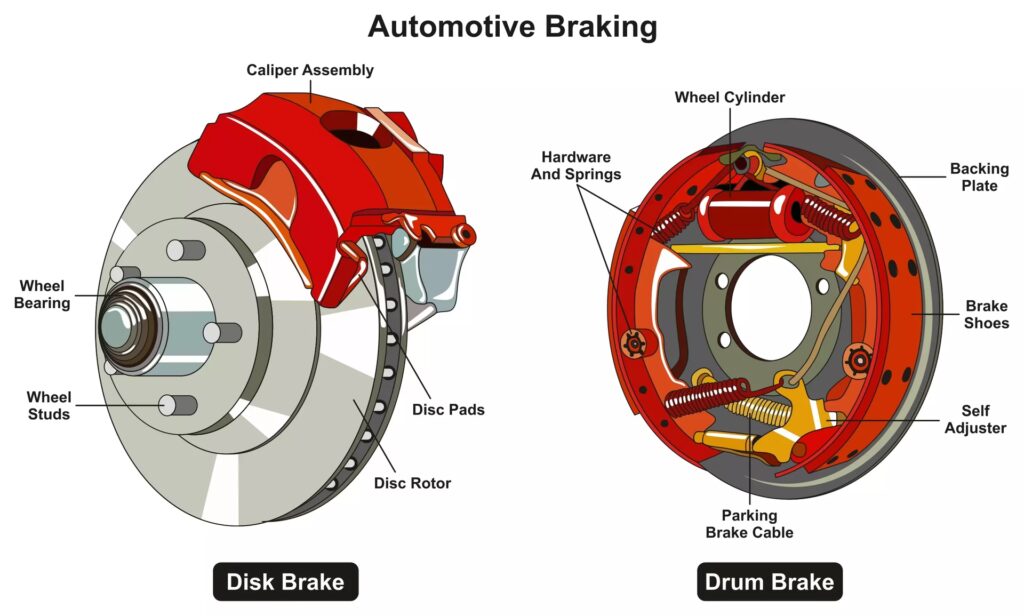 Automotive Braking

Caliper Assembly

Wheel Bearing

Wheel Studs

Disc Pads

Disc Rotor

Disk Brake

Wheel Cylinder

Hardware And Springs

Backing Plate

Brake Shoes

Self Adjuster

Parking Brake Cable

Drum Brake