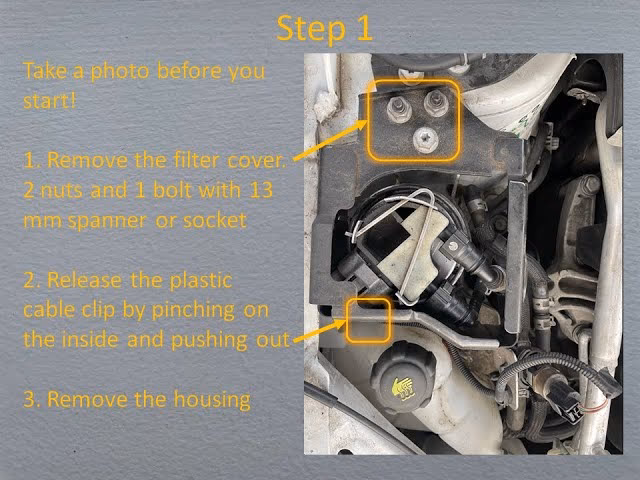 Step 1

Take a photo before you start!

1. Remove the filter cover. 2 nuts and 1 bolt with 13 mm spanner or socket

2. Release the plastic cable clip by pinching on the inside and pushing out

3. Remove the housing