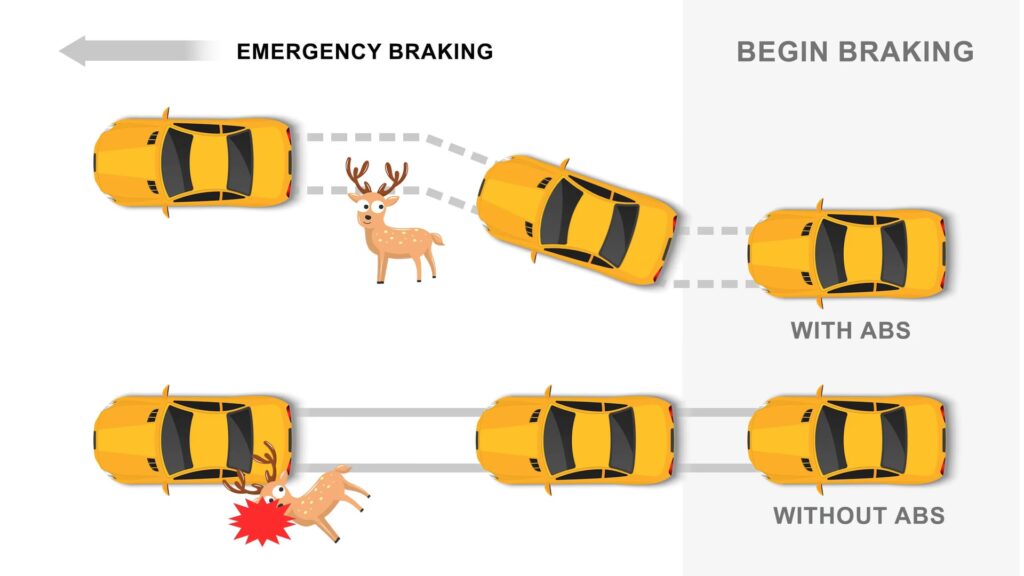 EMERGENCY BRAKING

BEGIN BRAKING

WITH ABS

WITHOUT ABS