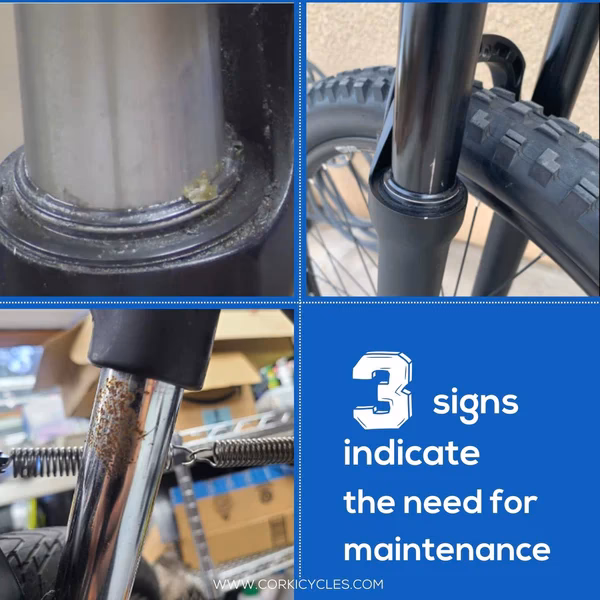 3 signs indicate the need for maintenance

WWW.CORKICYCLES.COM