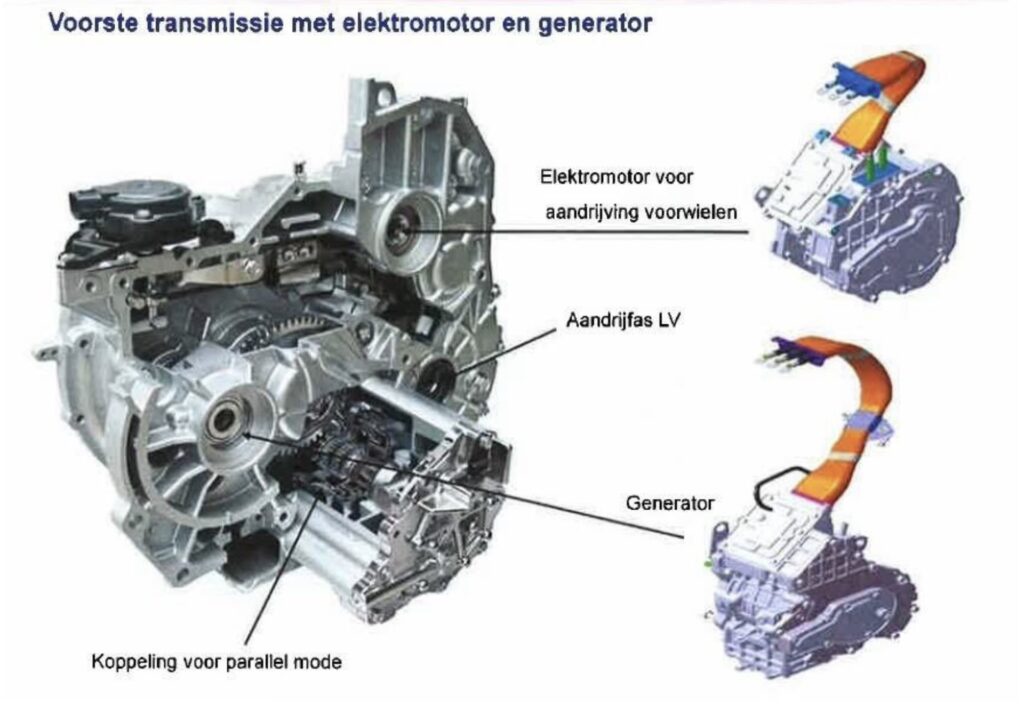 Voorste transmissie met elektromotor en generator

Elektromotor voor aandrijving voorwielen

Aandrijfas LV

Generator

Koppeling voor parallel mode