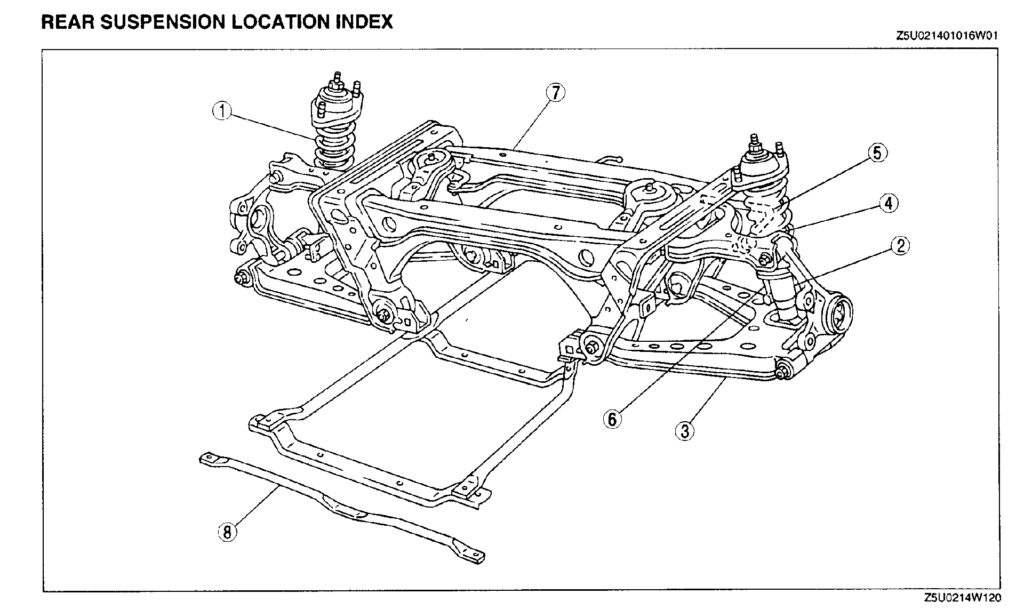 REAR SUSPENSION LOCATION INDEX

Z5U021401016W01

1
7
5
4
2
6
3
8

Z5U0214W120