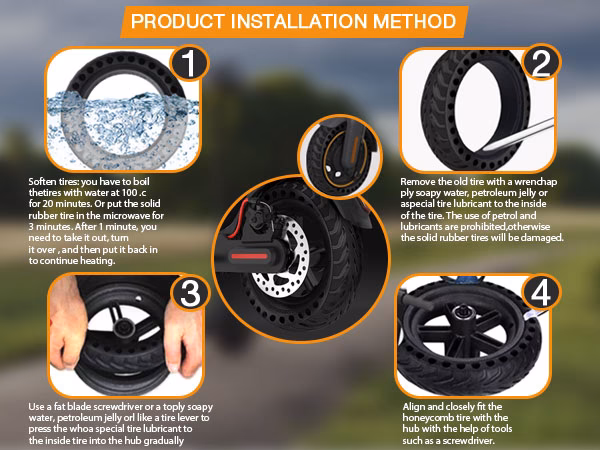 PRODUCT INSTALLATION METHOD

1

Soften tires: you have to boil thetires with water at 100 .c for 20 minutes. Or put the solid rubber tire in the microwave for 3 minutes. After 1 minute, you need to take it out, turn it over , and then put it back in to continue heating.

2

Remove the old tire with a wrenchap ply soapy water, petroleum jelly or aspecial tire lubricant to the inside of the tire. The use of petrol and lubricants are prohibited,otherwise the solid rubber tires will be damaged.

3

Use a fat blade screwdriver or a toply soapy water, petroleum jelly orl like a tire lever to press the whoa special tire lubricant to the inside tire into the hub gradually

4

Align and closely fit the honeycomb tire with the hub with the help of tools such as a screwdriver.