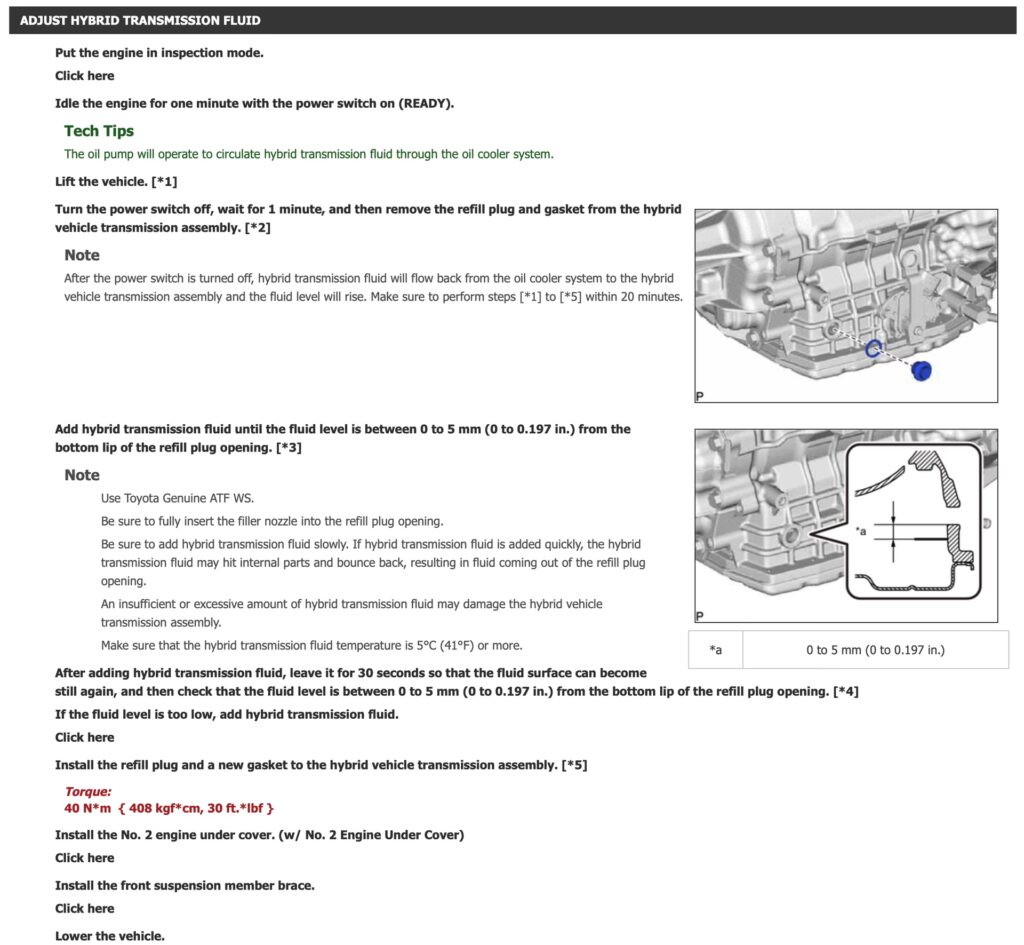 ADJUST HYBRID TRANSMISSION FLUID

Put the engine in inspection mode.

Click here

Idle the engine for one minute with the power switch on (READY).

Tech Tips

The oil pump will operate to circulate hybrid transmission fluid through the oil cooler system.

Lift the vehicle. [*1]

Turn the power switch off, wait for 1 minute, and then remove the refill plug and gasket from the hybrid vehicle transmission assembly. [*2]

Note

After the power switch is turned off, hybrid transmission fluid will flow back from the oil cooler system to the hybrid vehicle transmission assembly and the fluid level will rise. Make sure to perform steps [*1] to [*5] within 20 minutes.

P

Add hybrid transmission fluid until the fluid level is between 0 to 5 mm (0 to 0.197 in.) from the bottom lip of the refill plug opening. [*3]

Note

Use Toyota Genuine ATF WS.

Be sure to fully insert the filler nozzle into the refill plug opening.

Be sure to add hybrid transmission fluid slowly. If hybrid transmission fluid is added quickly, the hybrid transmission fluid may hit internal parts and bounce back, resulting in fluid coming out of the refill plug opening.

An insufficient or excessive amount of hybrid transmission fluid may damage the hybrid vehicle transmission assembly.

Make sure that the hybrid transmission fluid temperature is 5°C (41°F) or more.

*a

P

| *a | 0 to 5 mm (0 to 0.197 in.) |
|---|---|

After adding hybrid transmission fluid, leave it for 30 seconds so that the fluid surface can become still again, and then check that the fluid level is between 0 to 5 mm (0 to 0.197 in.) from the bottom lip of the refill plug opening. [*4]

If the fluid level is too low, add hybrid transmission fluid.

Click here

Install the refill plug and a new gasket to the hybrid vehicle transmission assembly. [*5]

Torque:
40 N*m { 408 kgf*cm, 30 ft.*lbf }

Install the No. 2 engine under cover. (w/ No. 2 Engine Under Cover)

Click here

Install the front suspension member brace.

Click here

Lower the vehicle.