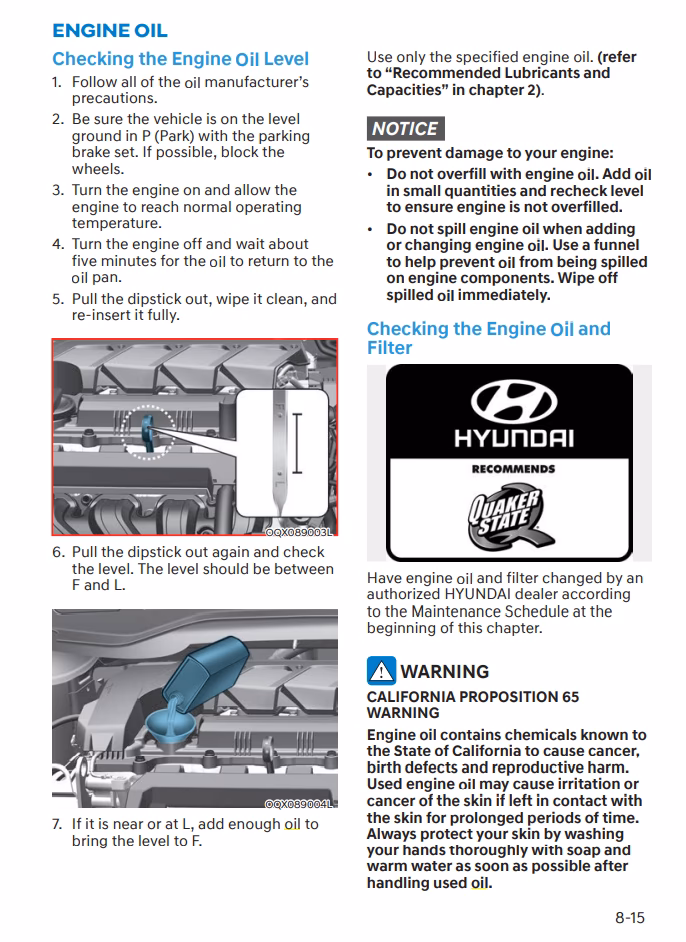 ENGINE OIL

Checking the Engine Oil Level

1. Follow all of the oil manufacturer's precautions.
2. Be sure the vehicle is on the level ground in P (Park) with the parking brake set. If possible, block the wheels.
3. Turn the engine on and allow the engine to reach normal operating temperature.
4. Turn the engine off and wait about five minutes for the oil to return to the oil pan.
5. Pull the dipstick out, wipe it clean, and re-insert it fully.

OQX089003L

6. Pull the dipstick out again and check the level. The level should be between F and L.

OQX089004L

7. If it is near or at L, add enough oil to bring the level to F.

Use only the specified engine oil. (refer to "Recommended Lubricants and Capacities" in chapter 2).

NOTICE

To prevent damage to your engine:
• Do not overfill with engine oil. Add oil in small quantities and recheck level to ensure engine is not overfilled.
• Do not spill engine oil when adding or changing engine oil. Use a funnel to help prevent oil from being spilled on engine components. Wipe off spilled oil immediately.

Checking the Engine Oil and Filter

HYUNDAI
RECOMMENDS
QUAKER STATE

Have engine oil and filter changed by an authorized HYUNDAI dealer according to the Maintenance Schedule at the beginning of this chapter.

WARNING

CALIFORNIA PROPOSITION 65 WARNING

Engine oil contains chemicals known to the State of California to cause cancer, birth defects and reproductive harm. Used engine oil may cause irritation or cancer of the skin if left in contact with the skin for prolonged periods of time. Always protect your skin by washing your hands thoroughly with soap and warm water as soon as possible after handling used oil.

8-15