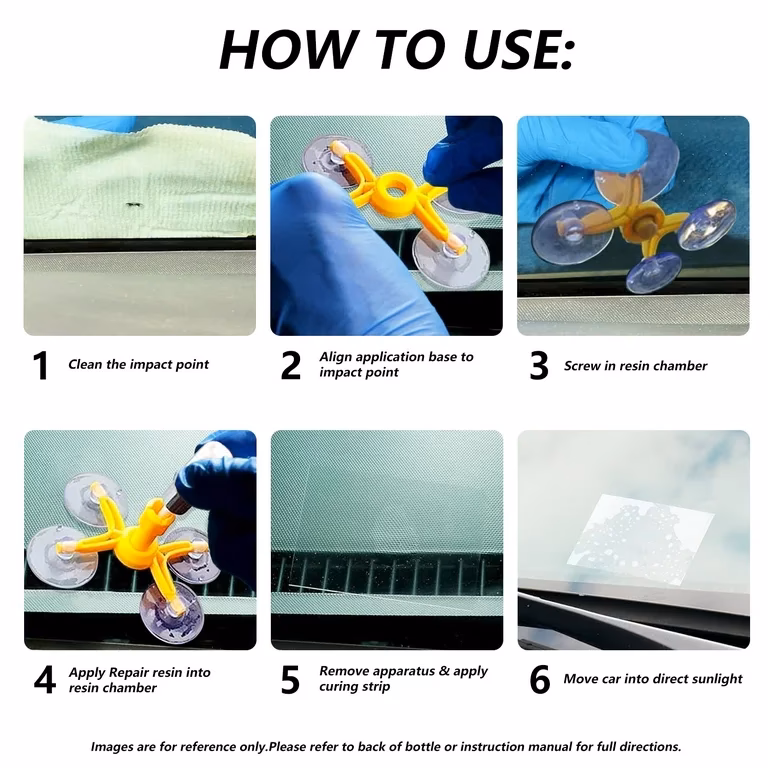 HOW TO USE:

1 Clean the impact point

2 Align application base to impact point

3 Screw in resin chamber

4 Apply Repair resin into resin chamber

5 Remove apparatus & apply curing strip

6 Move car into direct sunlight

Images are for reference only.Please refer to back of bottle or instruction manual for full directions.