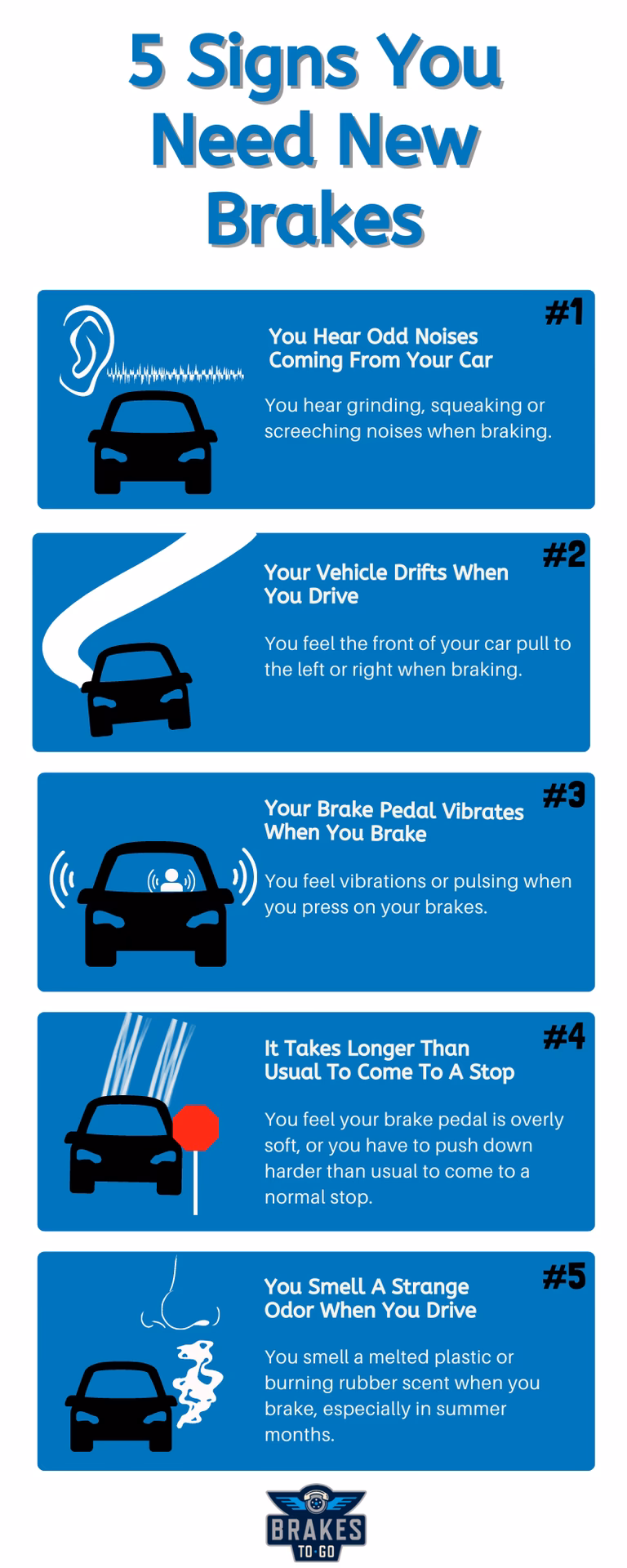 5 Signs You Need New Brakes

#1

You Hear Odd Noises Coming From Your Car

You hear grinding, squeaking or screeching noises when braking.

#2

Your Vehicle Drifts When You Drive

You feel the front of your car pull to the left or right when braking.

#3

Your Brake Pedal Vibrates When You Brake

You feel vibrations or pulsing when you press on your brakes.

#4

It Takes Longer Than Usual To Come To A Stop

You feel your brake pedal is overly soft, or you have to push down harder than usual to come to a normal stop.

#5

You Smell A Strange Odor When You Drive

You smell a melted plastic or burning rubber scent when you brake, especially in summer months.

BRAKES TO GO