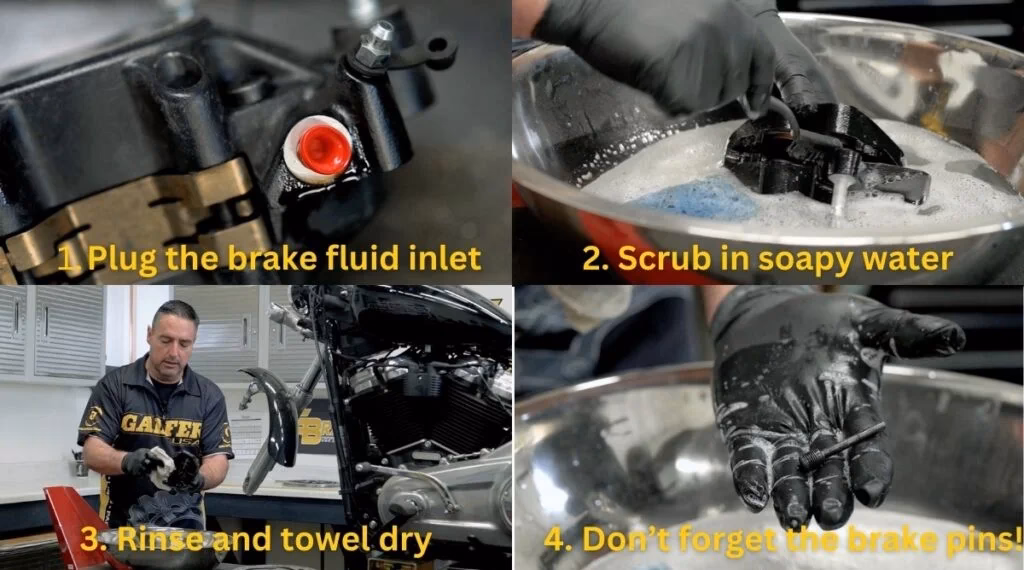 1 Plug the brake fluid inlet

2. Scrub in soapy water

GALFER USA

3. Rinse and towel dry

4. Don't forget the brake pins!