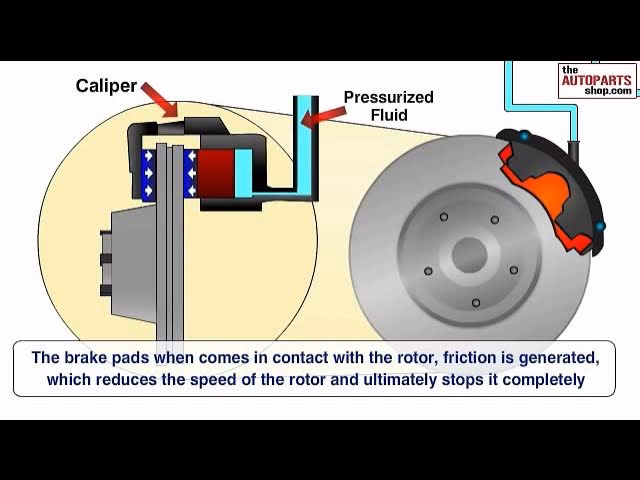 Caliper

Pressurized Fluid

the AUTOPARTS shop.com

The brake pads when comes in contact with the rotor, friction is generated, which reduces the speed of the rotor and ultimately stops it completely