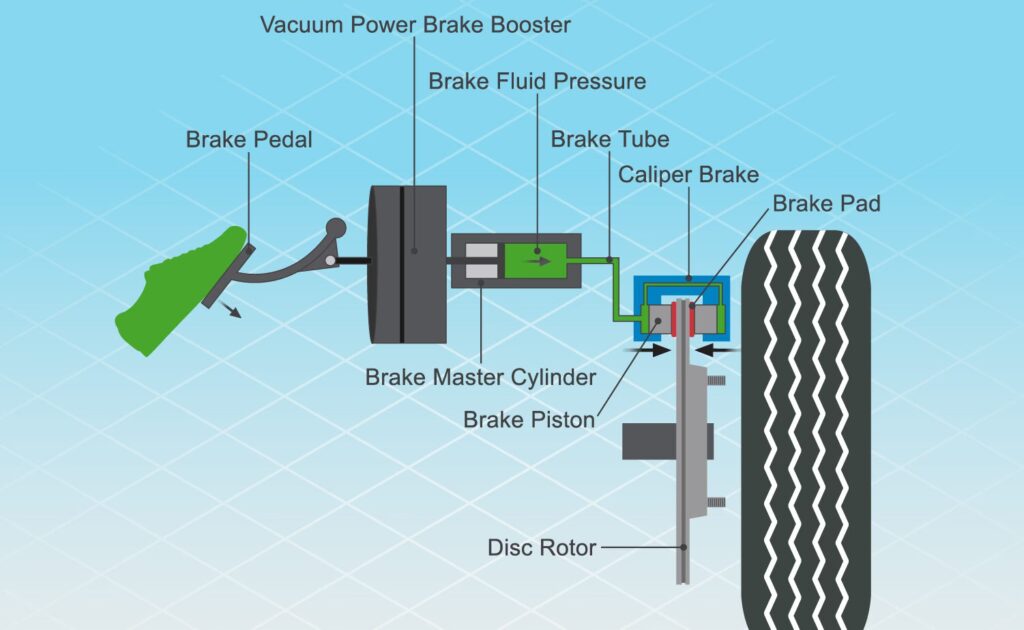 Vacuum Power Brake Booster
Brake Fluid Pressure
Brake Pedal
Brake Tube
Caliper Brake
Brake Pad
Brake Master Cylinder
Brake Piston
Disc Rotor