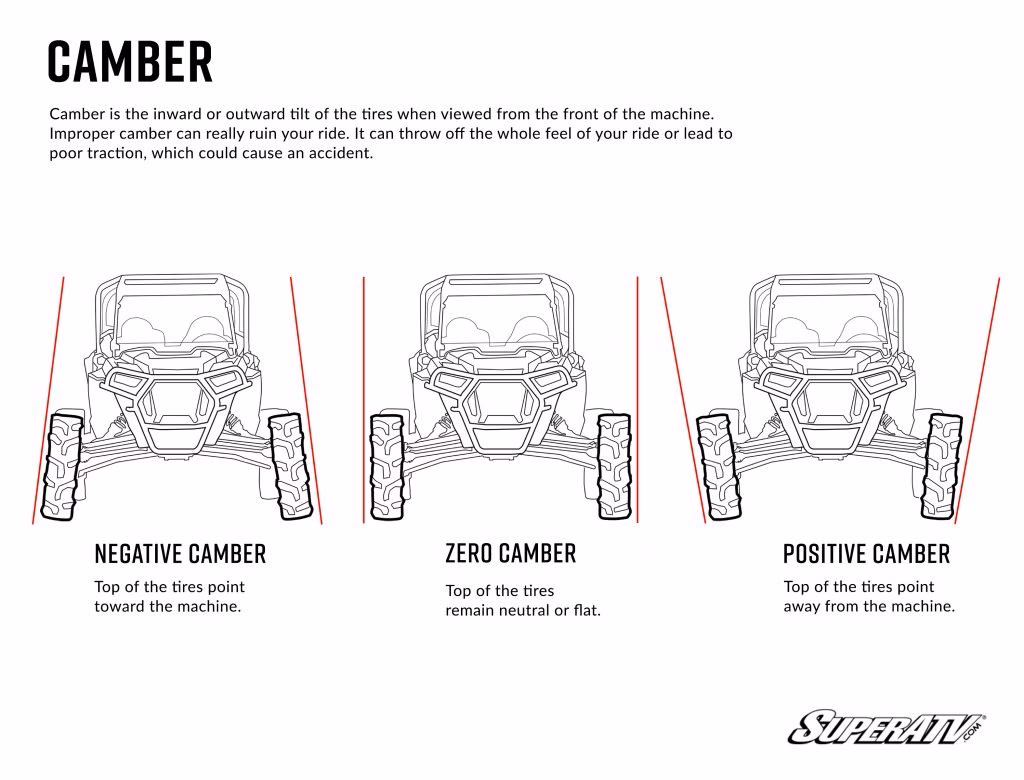 CAMBER

Camber is the inward or outward tilt of the tires when viewed from the front of the machine. Improper camber can really ruin your ride. It can throw off the whole feel of your ride or lead to poor traction, which could cause an accident.

NEGATIVE CAMBER

Top of the tires point toward the machine.

ZERO CAMBER

Top of the tires remain neutral or flat.

POSITIVE CAMBER

Top of the tires point away from the machine.

SUPERATV.COM