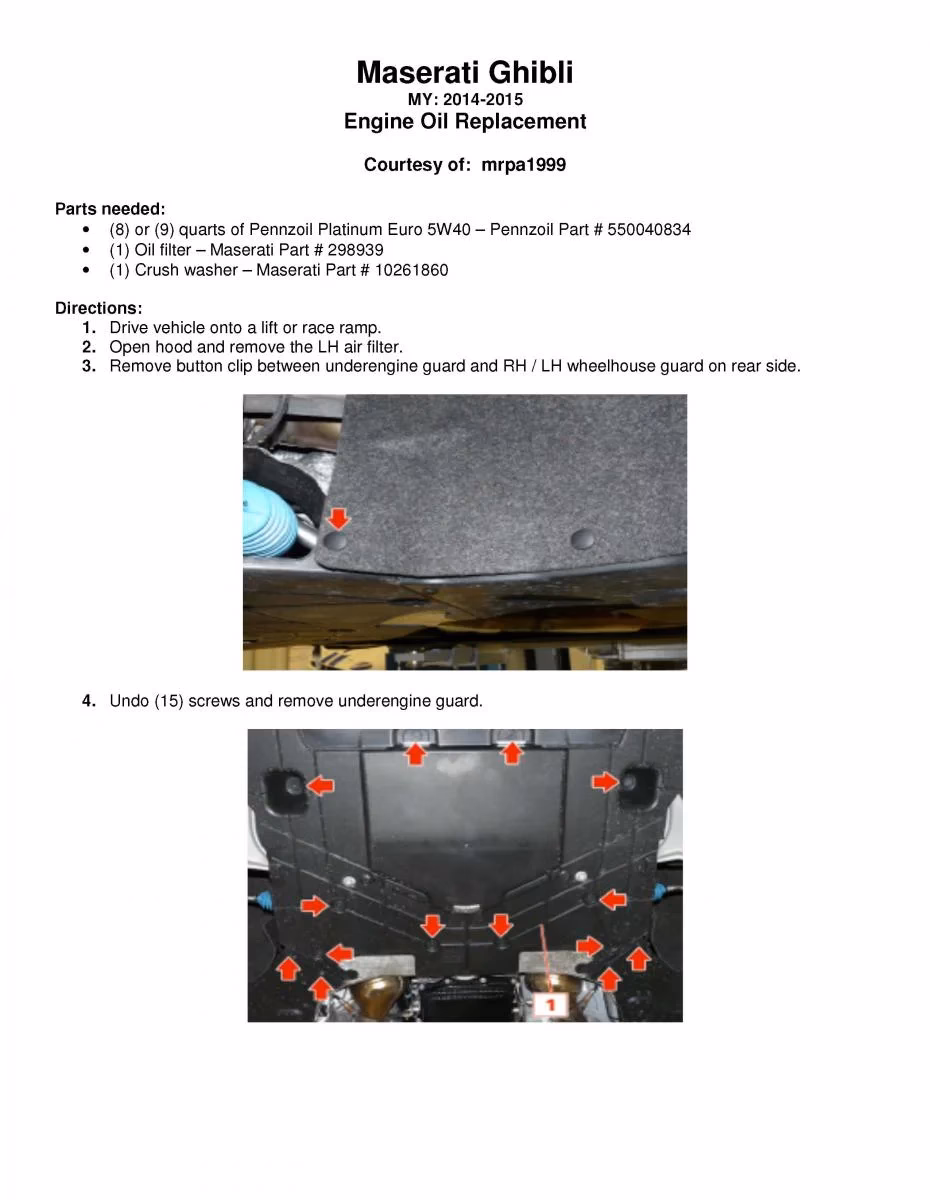 Maserati Ghibli
MY: 2014-2015
Engine Oil Replacement

Courtesy of: mrpa1999

Parts needed:
• (8) or (9) quarts of Pennzoil Platinum Euro 5W40 – Pennzoil Part # 550040834
• (1) Oil filter – Maserati Part # 298939
• (1) Crush washer – Maserati Part # 10261860

Directions:
1. Drive vehicle onto a lift or race ramp.
2. Open hood and remove the LH air filter.
3. Remove button clip between underengine guard and RH / LH wheelhouse guard on rear side.

4. Undo (15) screws and remove underengine guard.

1