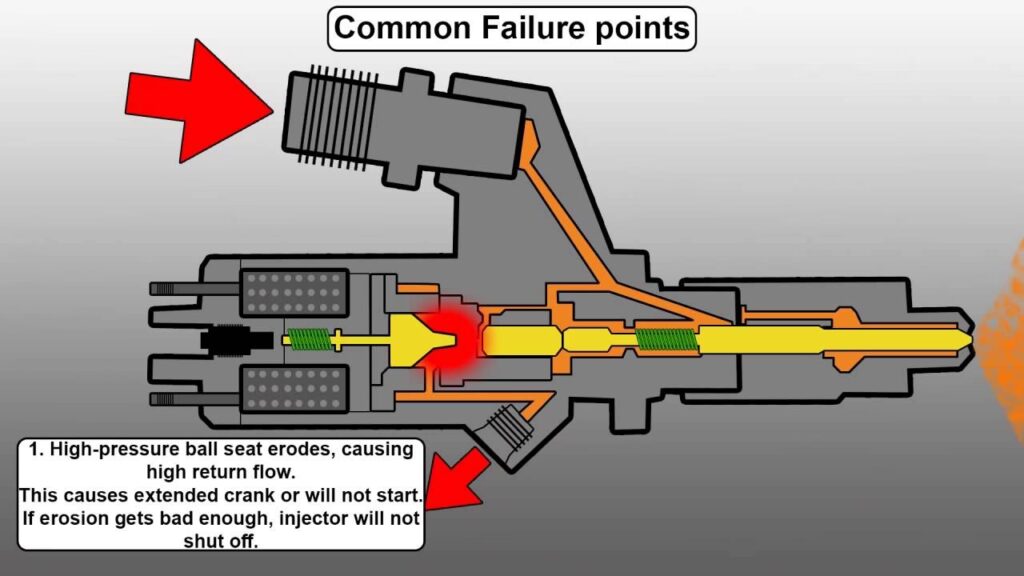 Common Failure points

1. High-pressure ball seat erodes, causing high return flow.
This causes extended crank or will not start.
If erosion gets bad enough, injector will not shut off.