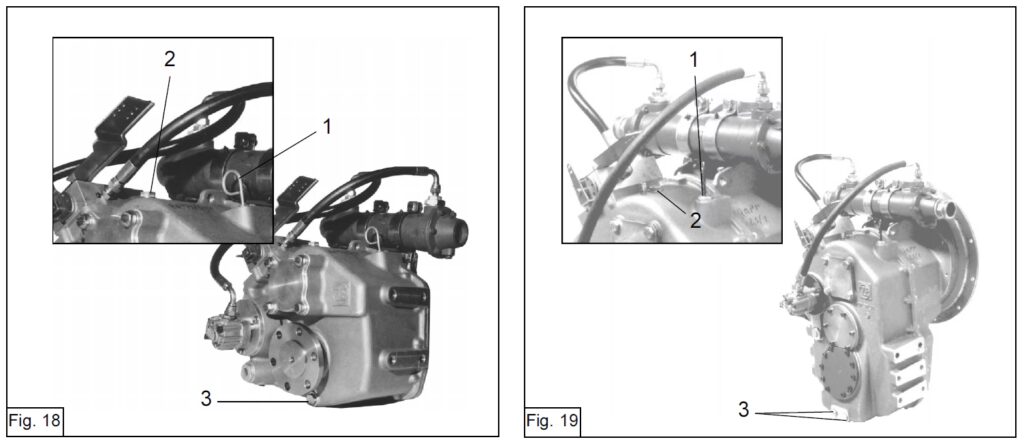 2
1
3
Fig. 18

1
2
3
Fig. 19