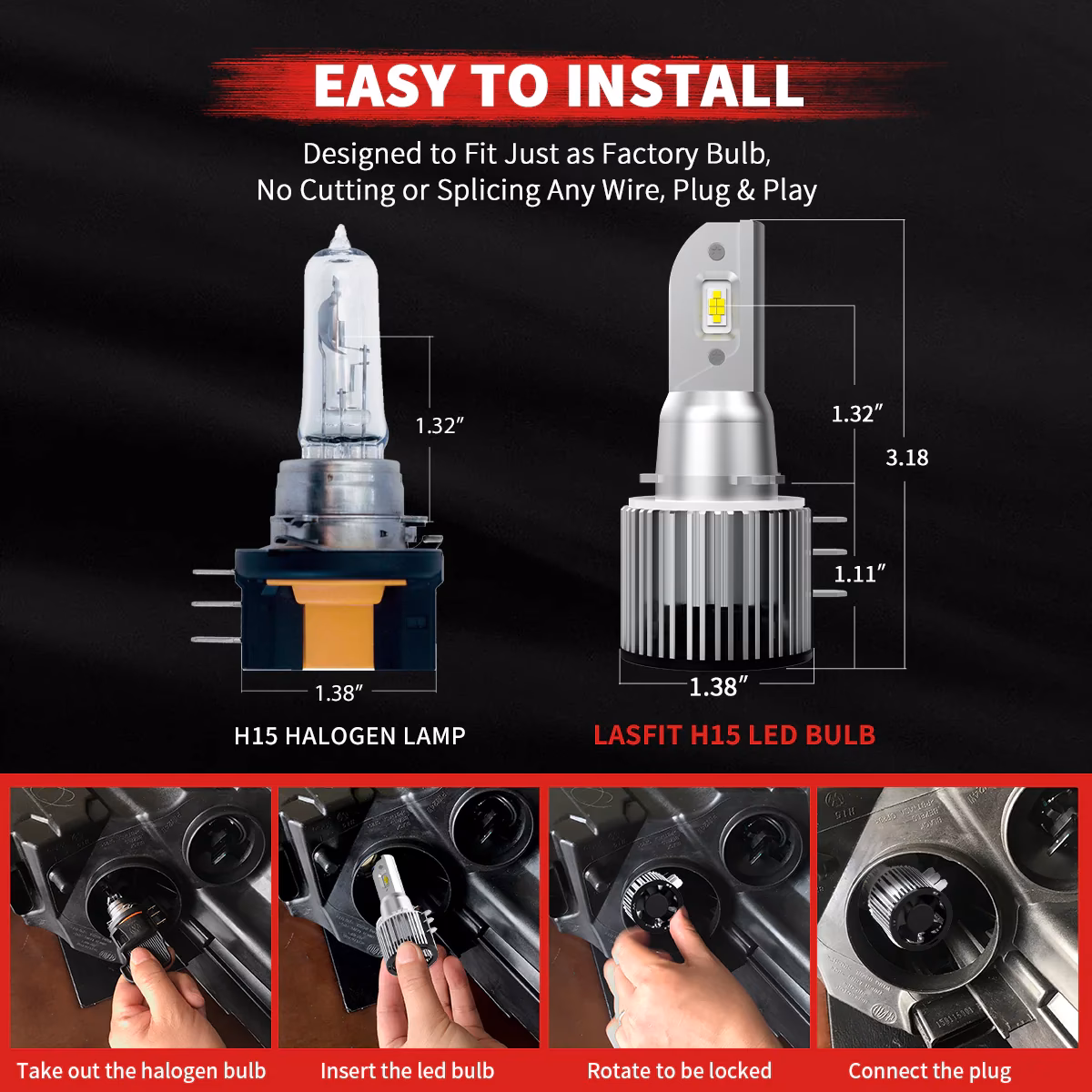 EASY TO INSTALL

Designed to Fit Just as Factory Bulb,
No Cutting or Splicing Any Wire, Plug & Play

1.32″

1.38″

H15 HALOGEN LAMP

1.32″

3.18

1.11″

1.38″

LASFIT H15 LED BULB

Take out the halogen bulb

Insert the led bulb

Rotate to be locked

Connect the plug