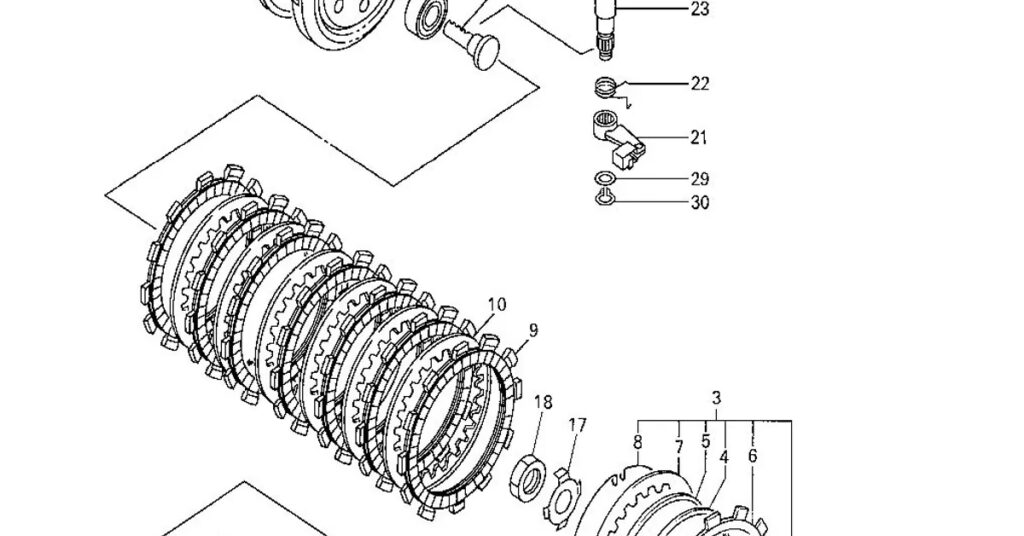 23
22
21
29
30
10
9
18
17
3
8
7
5
4
6