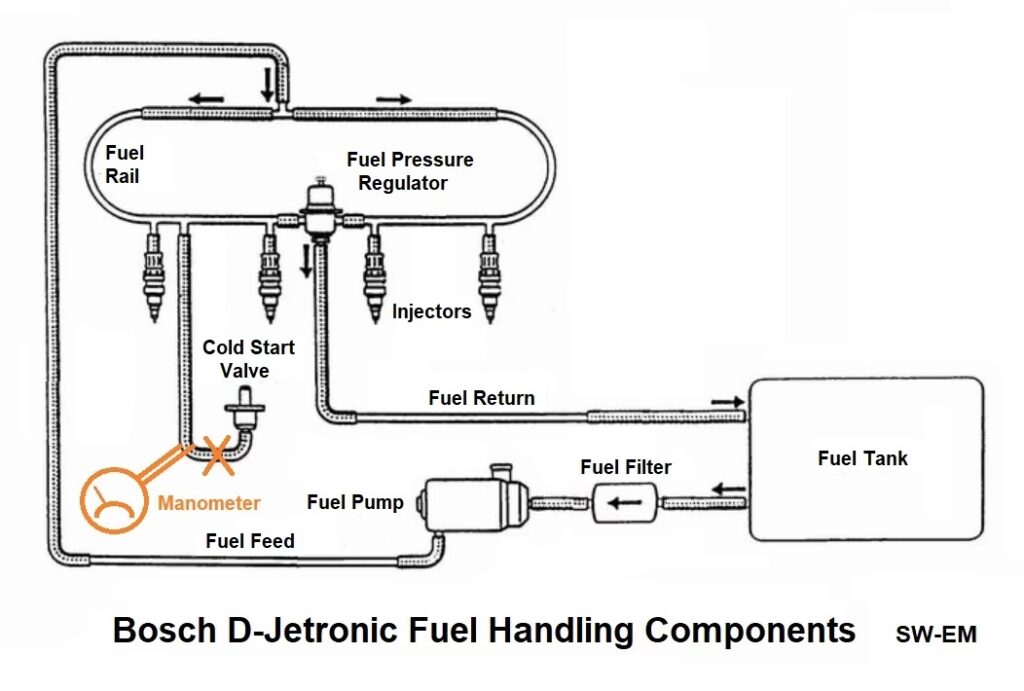 Fuel Rail

Fuel Pressure Regulator

Injectors

Cold Start Valve

Fuel Return

Fuel Tank

Fuel Filter

Manometer

Fuel Pump

Fuel Feed

Bosch D-Jetronic Fuel Handling Components SW-EM