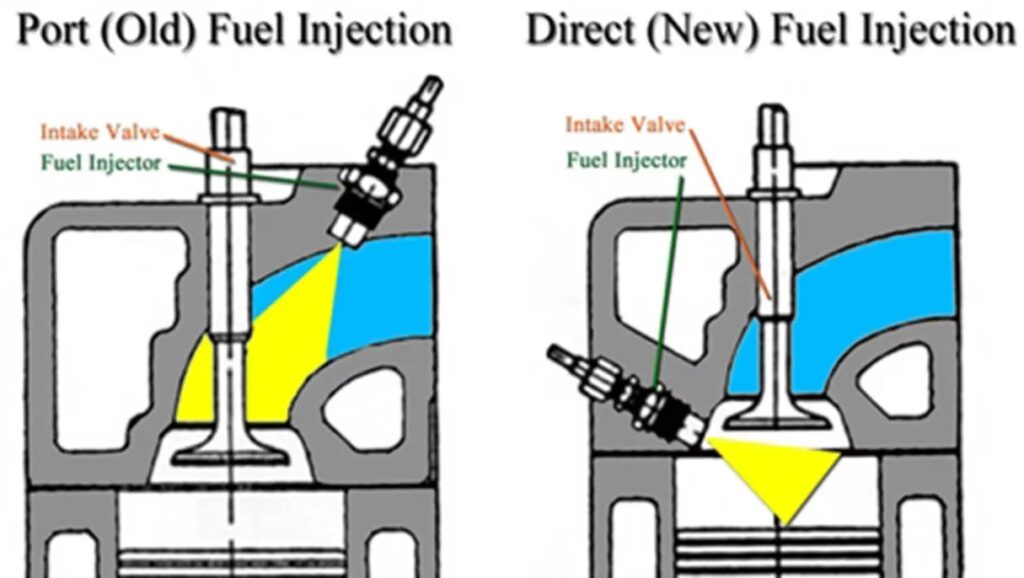 Port (Old) Fuel Injection

Intake Valve
Fuel Injector

Direct (New) Fuel Injection

Intake Valve
Fuel Injector