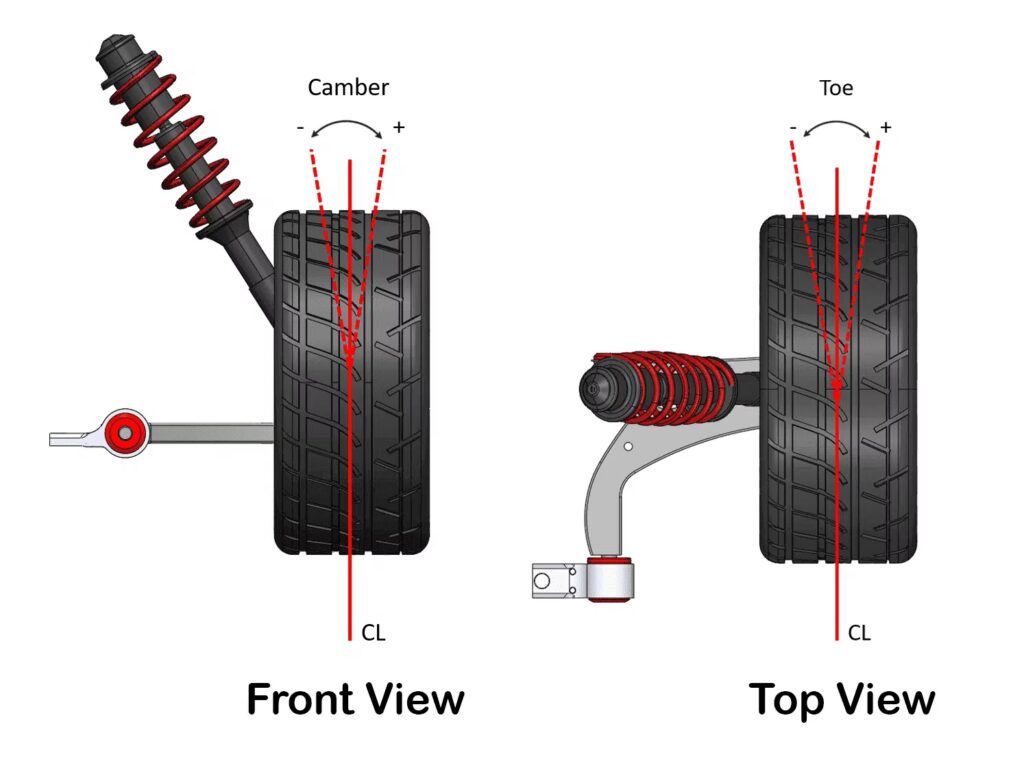 Camber

- +

CL

Front View

Toe

- +

CL

Top View