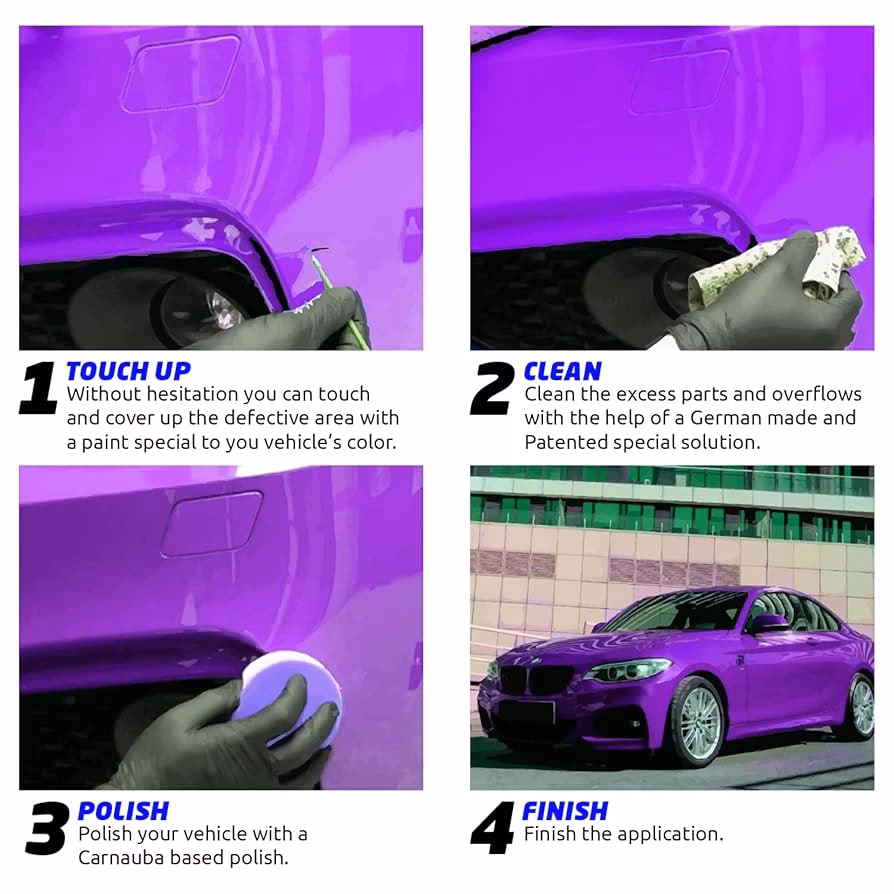 1 TOUCH UP
Without hesitation you can touch and cover up the defective area with a paint special to you vehicle's color.

2 CLEAN
Clean the excess parts and overflows with the help of a German made and Patented special solution.

3 POLISH
Polish your vehicle with a Carnauba based polish.

4 FINISH
Finish the application.