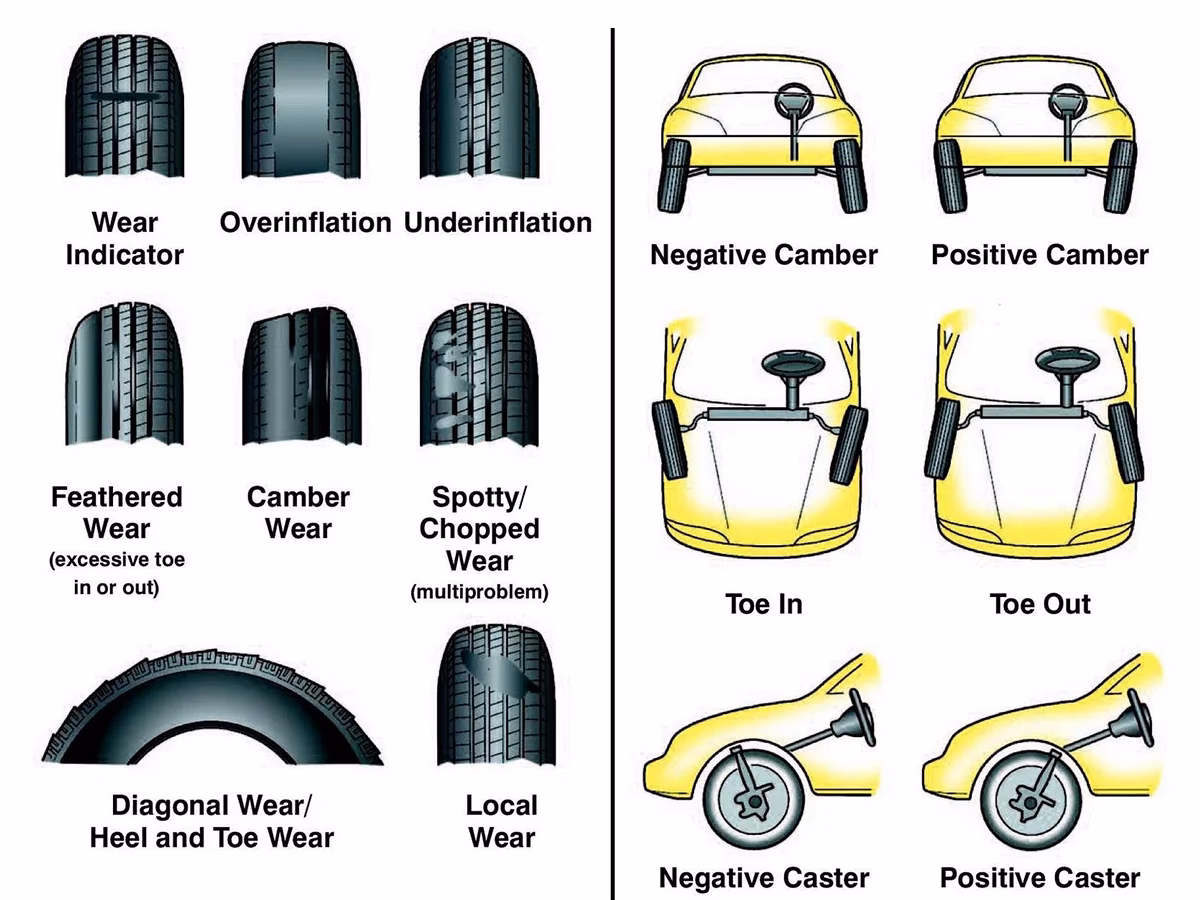 Wear Indicator

Overinflation

Underinflation

Feathered Wear
(excessive toe in or out)

Camber Wear

Spotty/ Chopped Wear
(multiproblem)

Diagonal Wear/ Heel and Toe Wear

Local Wear

Negative Camber

Positive Camber

Toe In

Toe Out

Negative Caster

Positive Caster