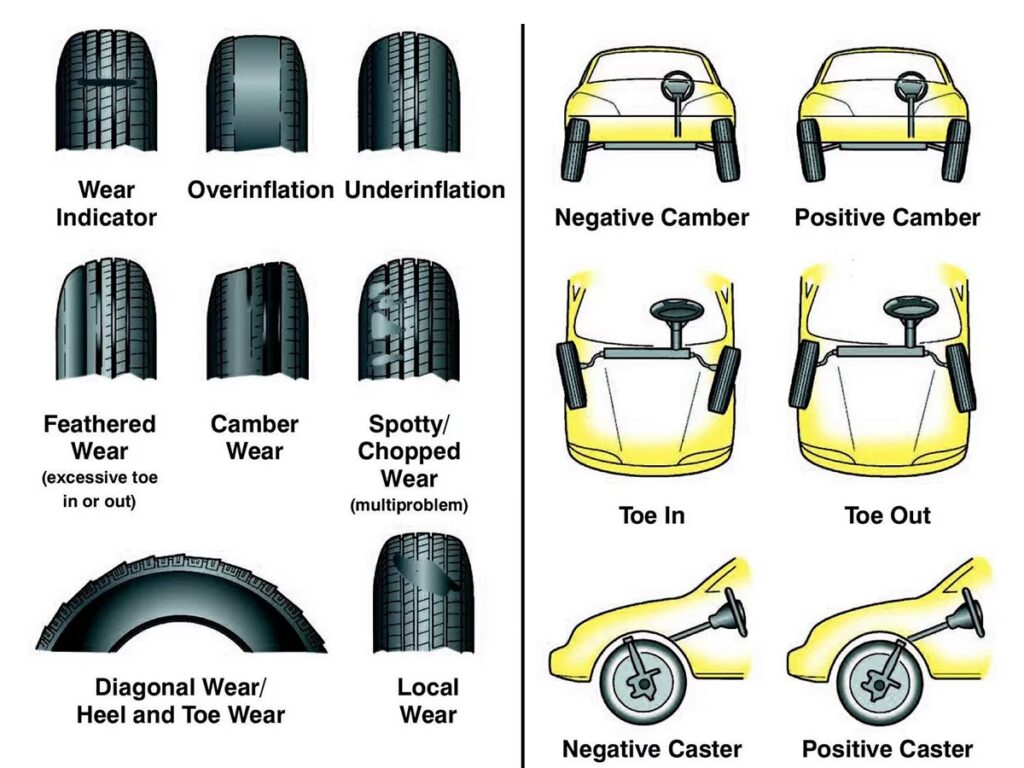 Wear Indicator

Overinflation

Underinflation

Feathered Wear
(excessive toe in or out)

Camber Wear

Spotty/ Chopped Wear
(multiproblem)

Diagonal Wear/ Heel and Toe Wear

Local Wear

Negative Camber

Positive Camber

Toe In

Toe Out

Negative Caster

Positive Caster