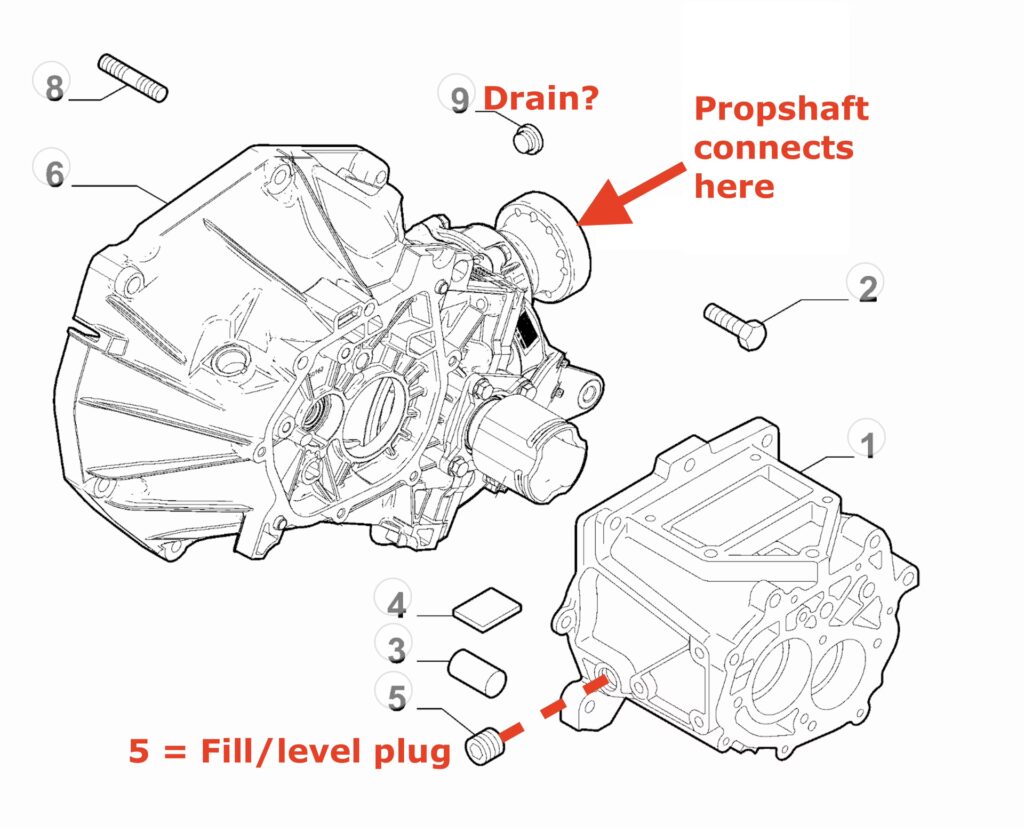 8

9 Drain?

Propshaft connects here

6

2

1

4

3

5

5 = Fill/level plug