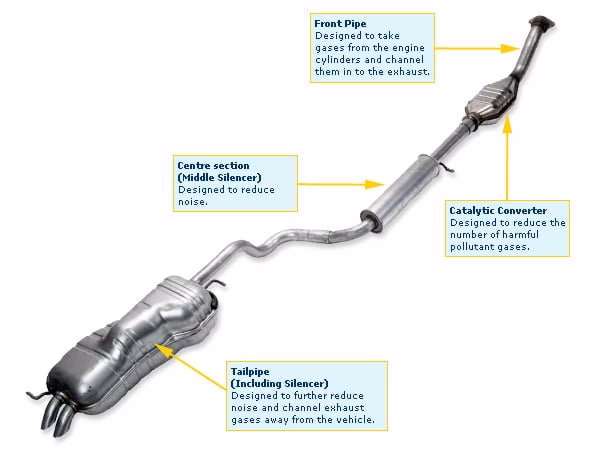 Front Pipe
Designed to take gases from the engine cylinders and channel them in to the exhaust.

Centre section
(Middle Silencer)
Designed to reduce noise.

Catalytic Converter
Designed to reduce the number of harmful pollutant gases.

Tailpipe
(Including Silencer)
Designed to further reduce noise and channel exhaust gases away from the vehicle.