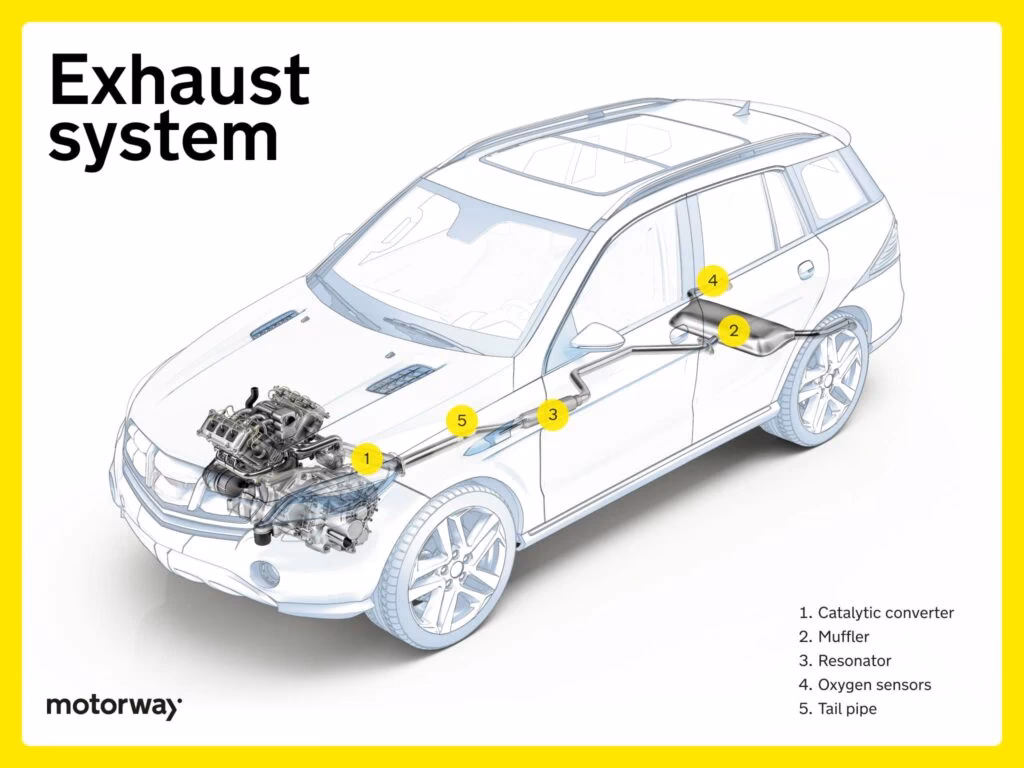 Exhaust system

4
2
5
3
1

1. Catalytic converter
2. Muffler
3. Resonator
4. Oxygen sensors
5. Tail pipe

motorway