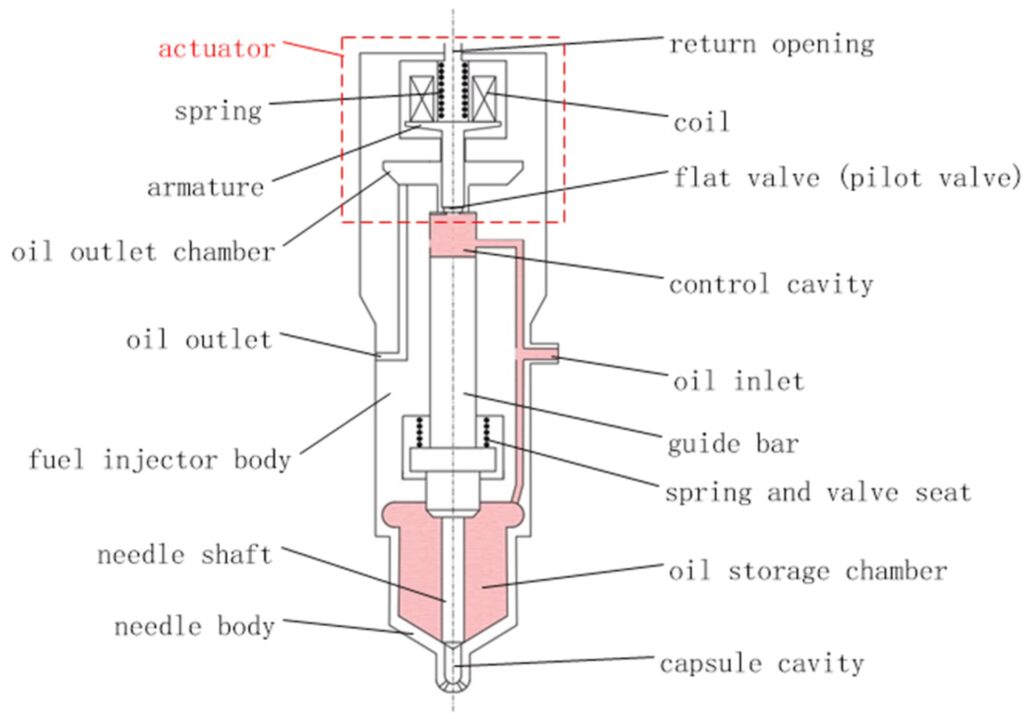 actuator
spring
armature
oil outlet chamber
oil outlet
fuel injector body
needle shaft
needle body
return opening
coil
flat valve (pilot valve)
control cavity
oil inlet
guide bar
spring and valve seat
oil storage chamber
capsule cavity