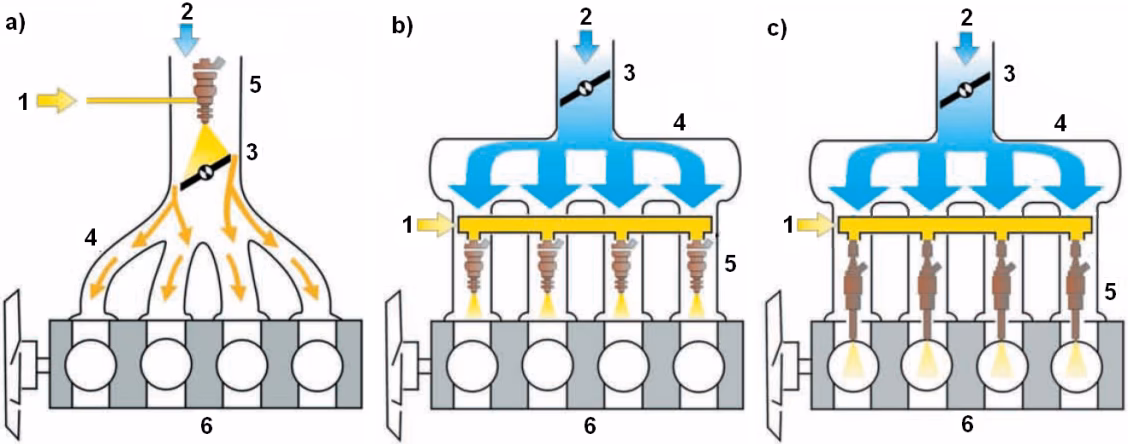 a)
2
1
5
3
4
6

b)
2
3
4
1
5
6

c)
2
3
4
1
5
6