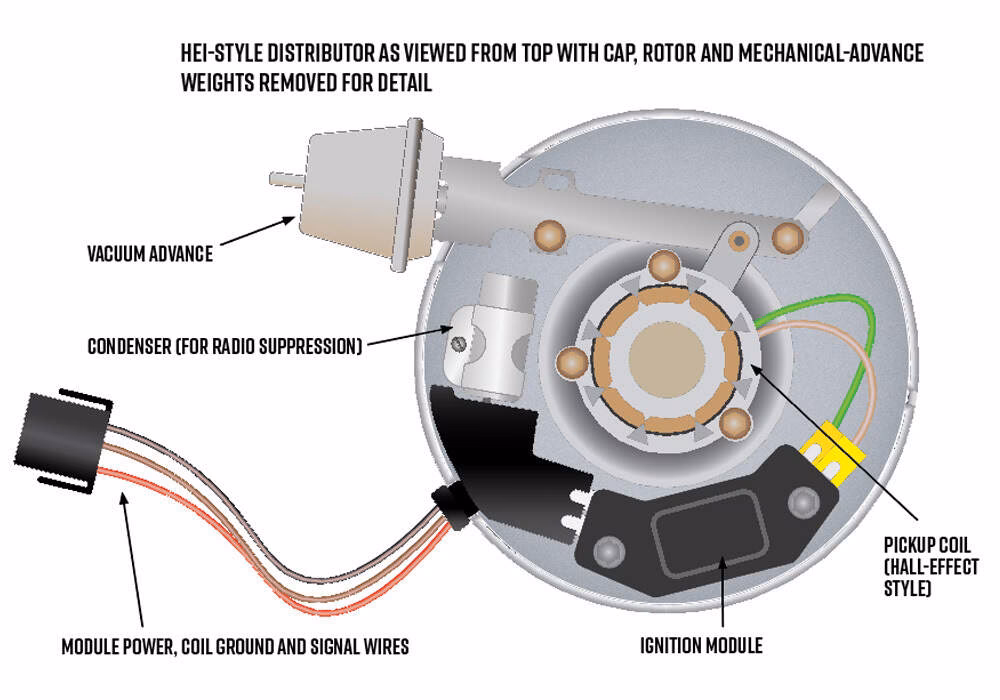 HEI-STYLE DISTRIBUTOR AS VIEWED FROM TOP WITH CAP, ROTOR AND MECHANICAL-ADVANCE WEIGHTS REMOVED FOR DETAIL

VACUUM ADVANCE

CONDENSER (FOR RADIO SUPPRESSION)

PICKUP COIL (HALL-EFFECT STYLE)

MODULE POWER, COIL GROUND AND SIGNAL WIRES

IGNITION MODULE