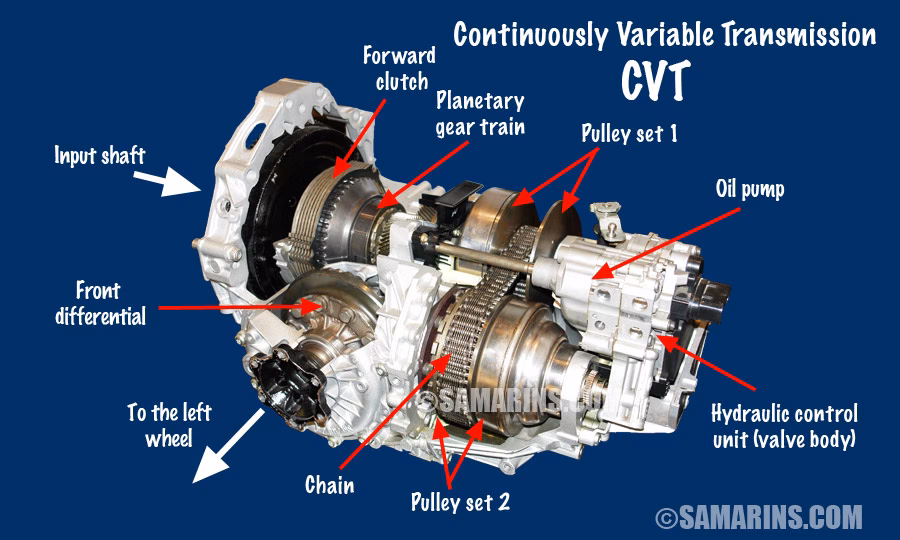 Continuously Variable Transmission
CVT

Forward clutch

Planetary gear train

Pulley set 1

Input shaft

Oil pump

Front differential

To the left wheel

©SAMARINS.COM

Hydraulic control unit (valve body)

Chain

Pulley set 2

©SAMARINS.COM