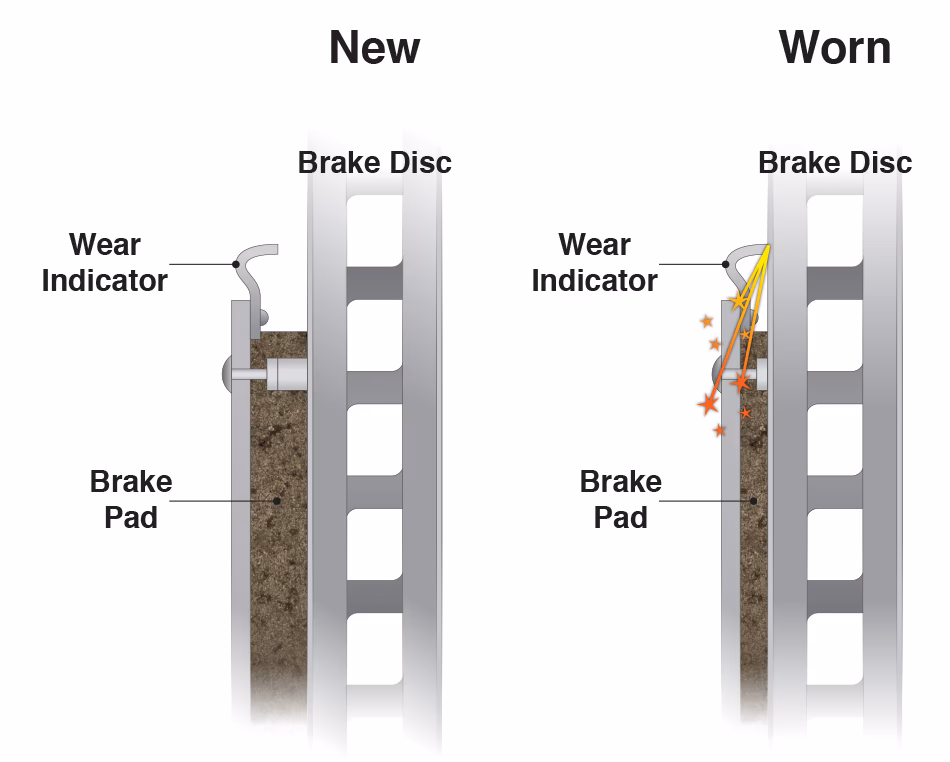 New

Brake Disc

Wear Indicator

Brake Pad

Worn

Brake Disc

Wear Indicator

Brake Pad