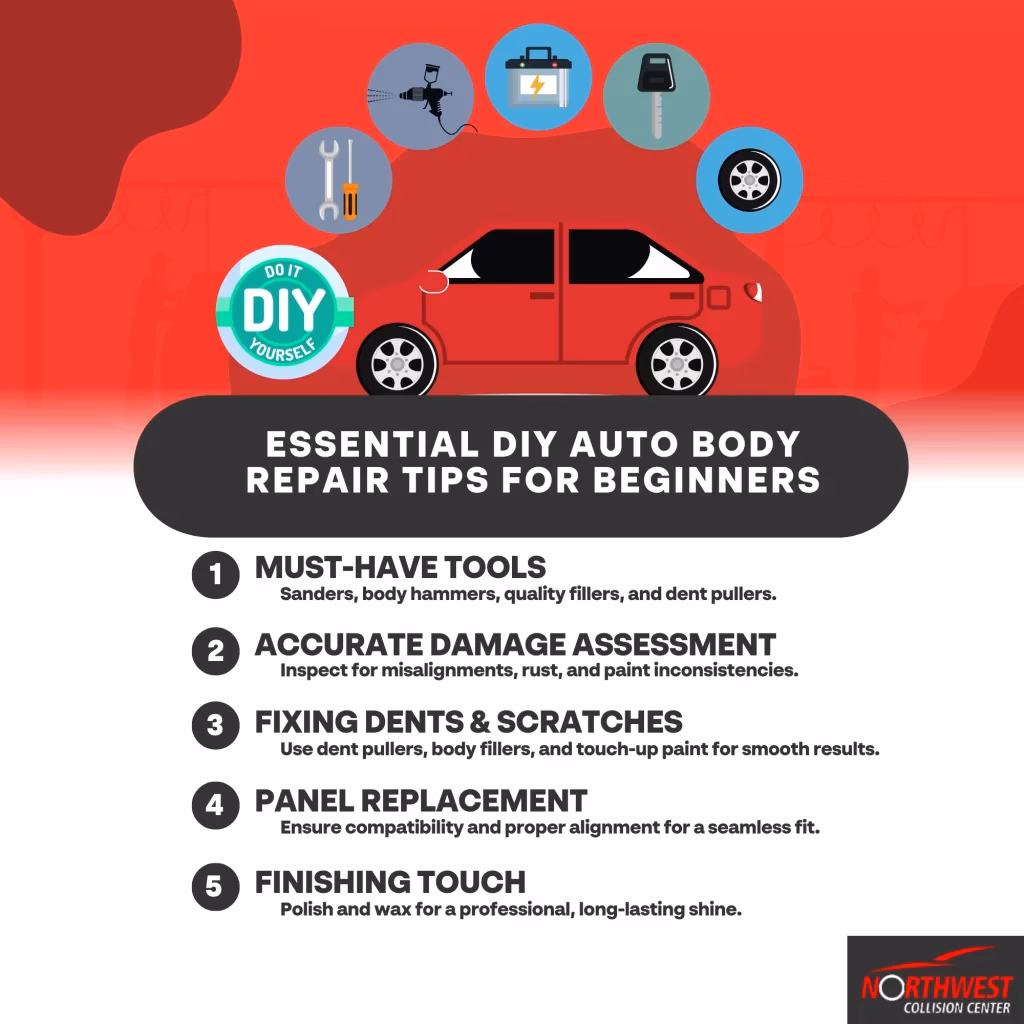 DO IT
DIY
YOURSELF

ESSENTIAL DIY AUTO BODY REPAIR TIPS FOR BEGINNERS

1 MUST-HAVE TOOLS
Sanders, body hammers, quality fillers, and dent pullers.

2 ACCURATE DAMAGE ASSESSMENT
Inspect for misalignments, rust, and paint inconsistencies.

3 FIXING DENTS & SCRATCHES
Use dent pullers, body fillers, and touch-up paint for smooth results.

4 PANEL REPLACEMENT
Ensure compatibility and proper alignment for a seamless fit.

5 FINISHING TOUCH
Polish and wax for a professional, long-lasting shine.

NORTHWEST
COLLISION CENTER