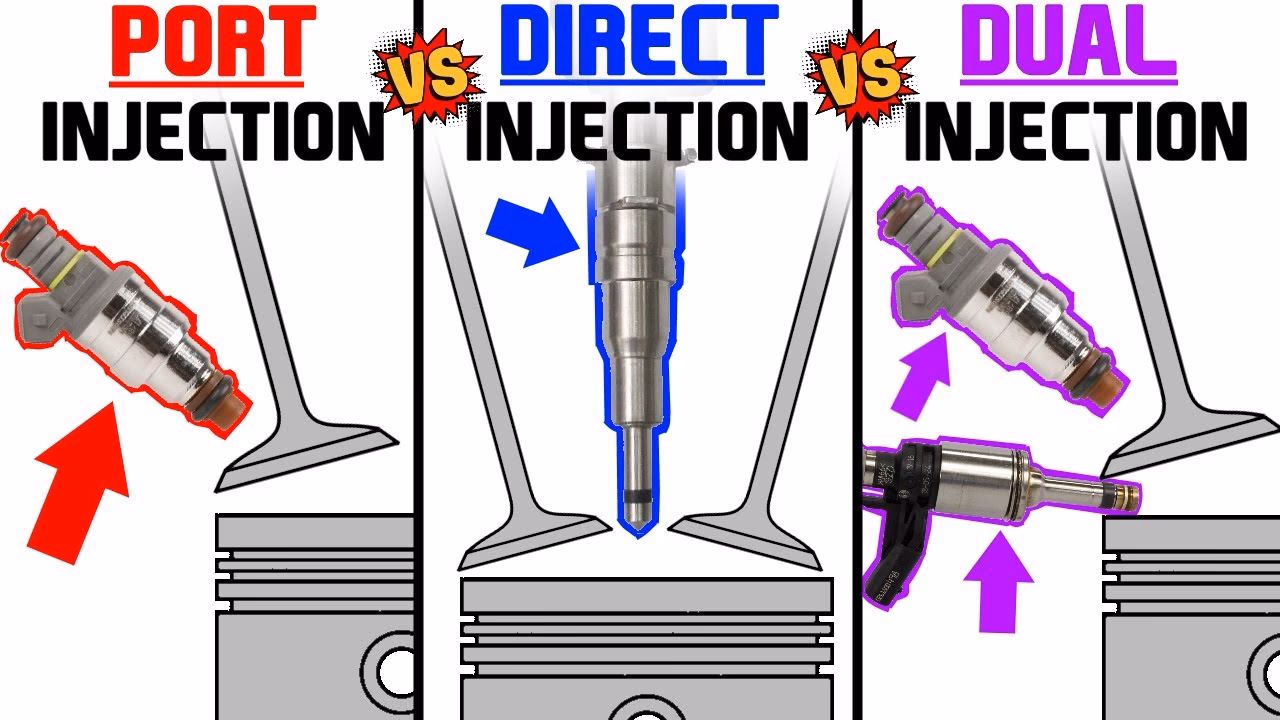 PORT
INJECTION

VS

DIRECT
INJECTION

VS

DUAL
INJECTION